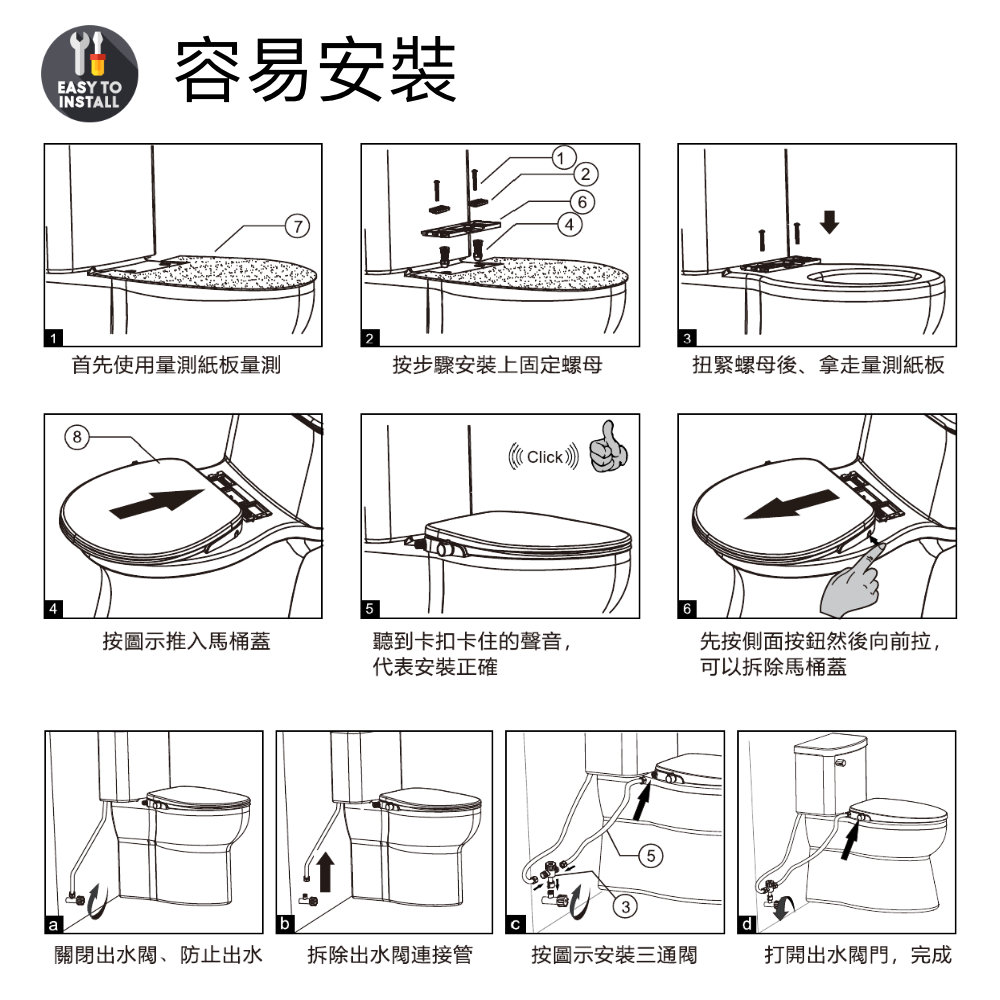 EASY TO INSTALL

容易安裝

7

1

首先使用量測紙板量測

1
2
6
4

2

按步驟安裝上固定螺母

3

扭緊螺母後、拿走量測紙板

8

4

按圖示推入馬桶蓋

Click

5

聽到卡扣卡住的聲音，代表安裝正確

6

先按側面按鈕然後向前拉，可以拆除馬桶蓋

a

關閉出水閥、防止出水

b

拆除出水閥連接管

5
3

c

按圖示安裝三通閥

d

打開出水閥門，完成