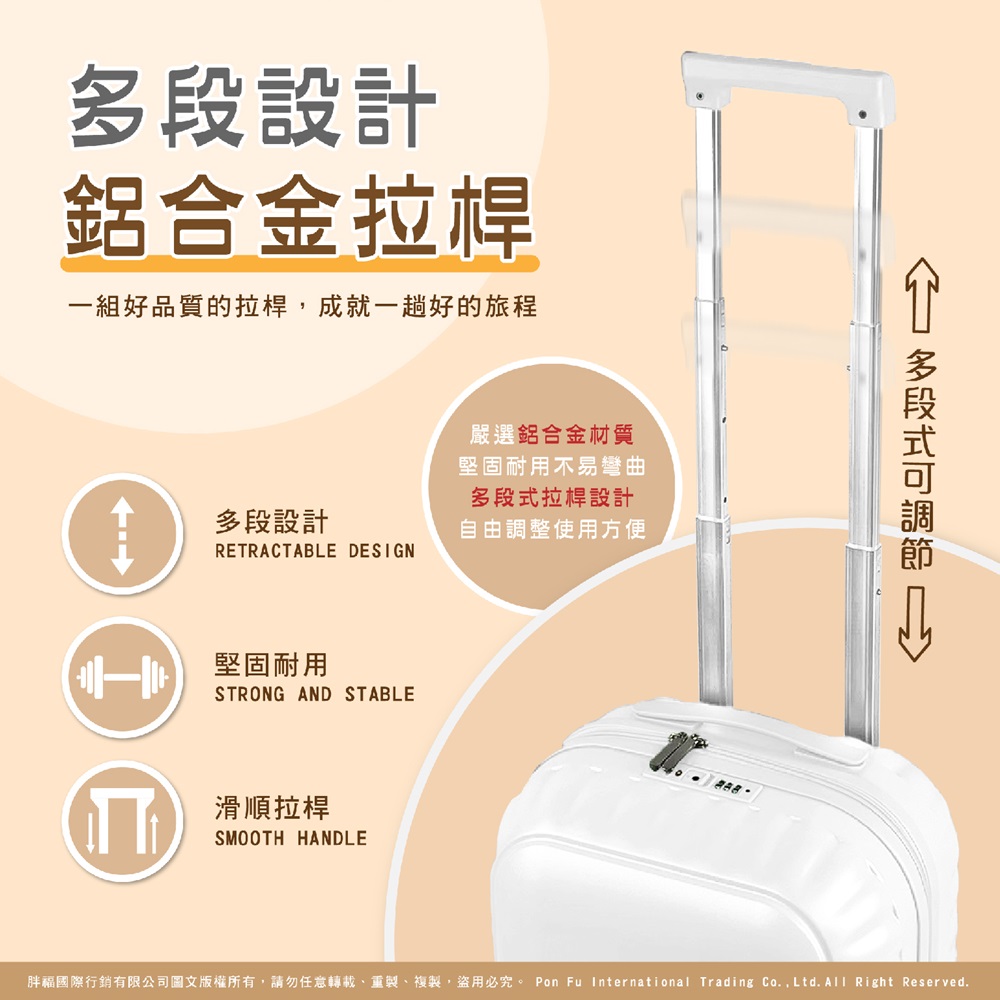 多段設計
鋁合金拉桿

一組好品質的拉桿，成就一趟好的旅程

嚴選鋁合金材質
堅固耐用不易彎曲
多段式拉桿設計
自由調整使用方便

多段式可調節

多段設計
RETRACTABLE DESIGN

堅固耐用
STRONG AND STABLE

滑順拉桿
SMOOTH HANDLE

胖福國際行銷有限公司圖文版權所有，請勿任意轉載、重製、複製，盜用必究。 Pon Fu International Trading Co.,Ltd.All Right Reserved.