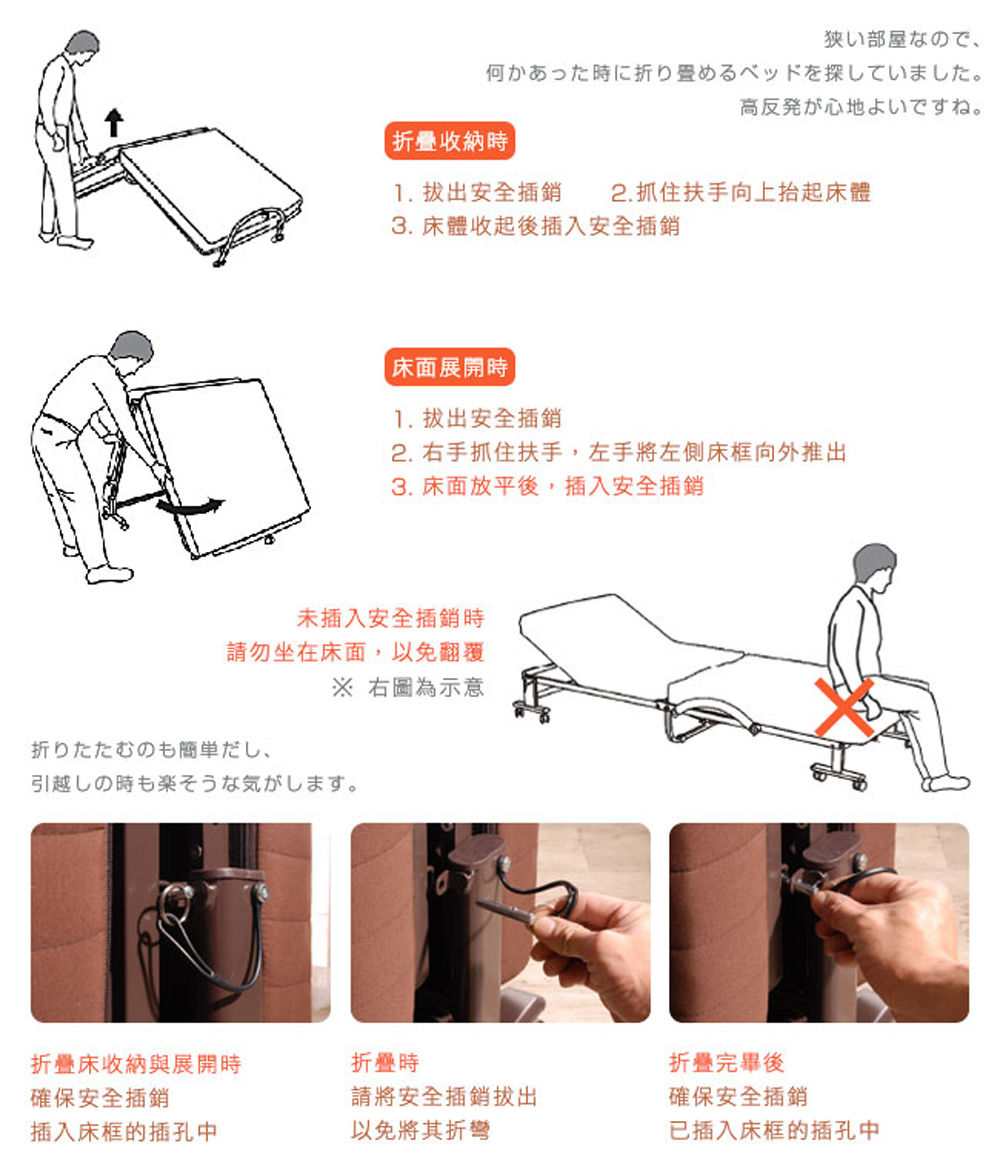 狭い部屋なので、
何かあった時に折り畳めるベッドを探していました。
高反発が心地よいですね。

折疊收納時

1. 拔出安全插銷　2.抓住扶手向上抬起床體
3. 床體收起後插入安全插銷

床面展開時

1. 拔出安全插銷
2. 右手抓住扶手，左手將左側床框向外推出
3. 床面放平後，插入安全插銷

未插入安全插銷時
請勿坐在床面，以免翻覆
※ 右圖為示意

折りたたむのも簡単だし、
引越しの時も楽そうな気がします。

折疊床收納與展開時
確保安全插銷
插入床框的插孔中

折疊時
請將安全插銷拔出
以免將其折彎

折疊完畢後
確保安全插銷
已插入床框的插孔中