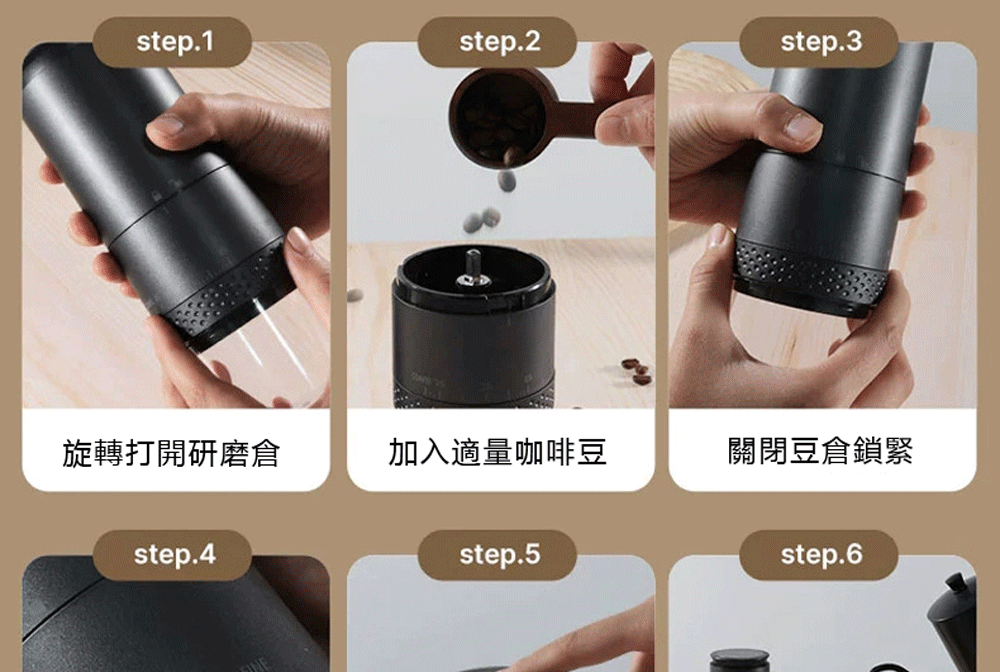 step.1

旋轉打開研磨倉

step.2

加入適量咖啡豆

step.3

關閉豆倉鎖緊

step.4

step.5

step.6