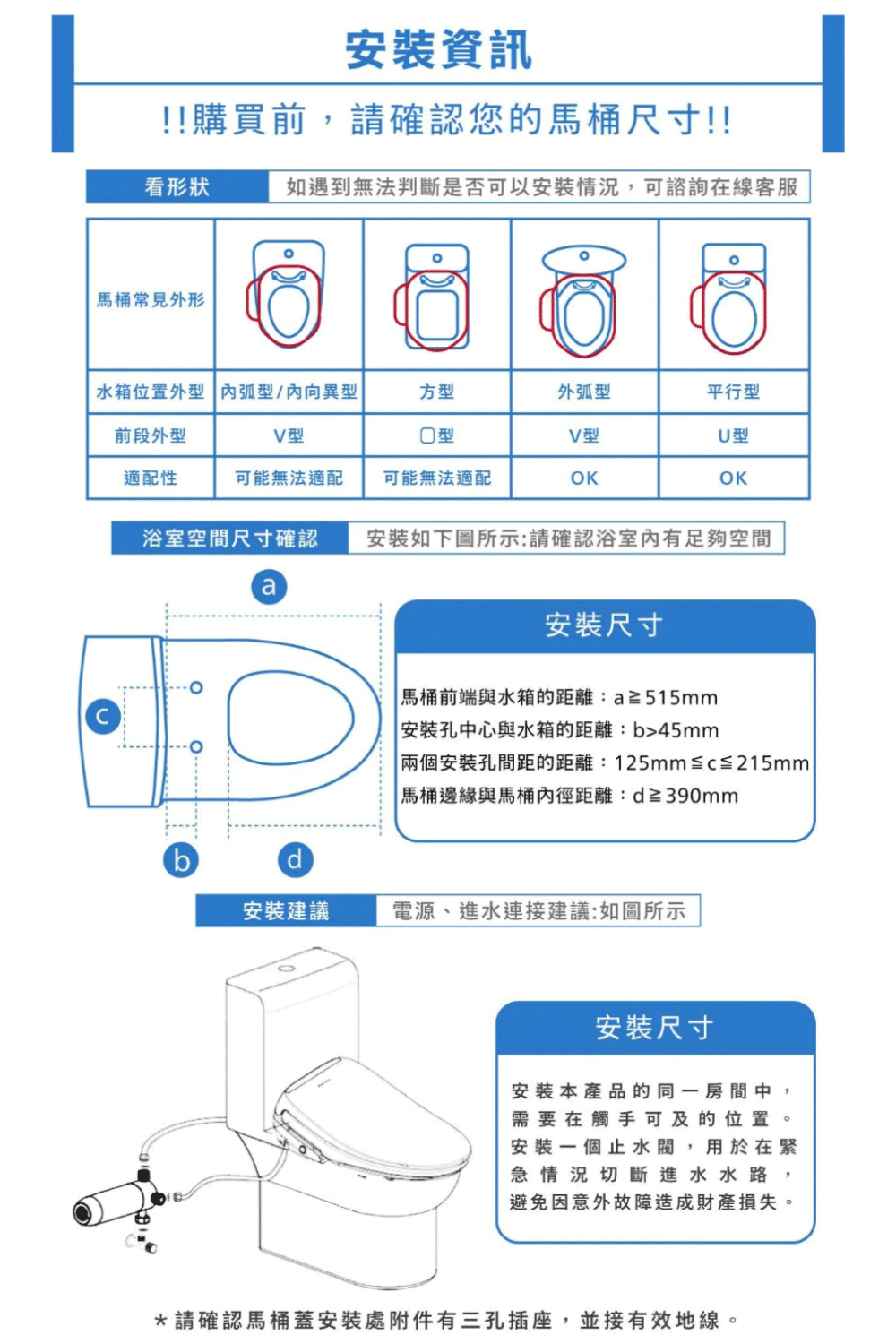 安裝資訊

!!購買前，請確認您的馬桶尺寸!!

看形狀　如遇到無法判斷是否可以安裝情況，可諮詢在線客服

| 馬桶常見外形 | | | | |
|---|---|---|---|---|
| 水箱位置外型 | 內弧型/內向異型 | 方型 | 外弧型 | 平行型 |
| 前段外型 | V型 | ▢型 | V型 | U型 |
| 適配性 | 可能無法適配 | 可能無法適配 | OK | OK |

浴室空間尺寸確認　安裝如下圖所示:請確認浴室內有足夠空間

a
c
b
d

安裝尺寸

馬桶前端與水箱的距離：a≧515mm
安裝孔中心與水箱的距離：b>45mm
兩個安裝孔間距的距離：125mm≦c≦215mm
馬桶邊緣與馬桶內徑距離：d≧390mm

安裝建議　電源、進水連接建議:如圖所示

安裝尺寸

安裝本產品的同一房間中，需要在觸手可及的位置。安裝一個止水閥，用於在緊急情況切斷進水水路，避免因意外故障造成財產損失。

*請確認馬桶蓋安裝處附件有三孔插座，並接有效地線。