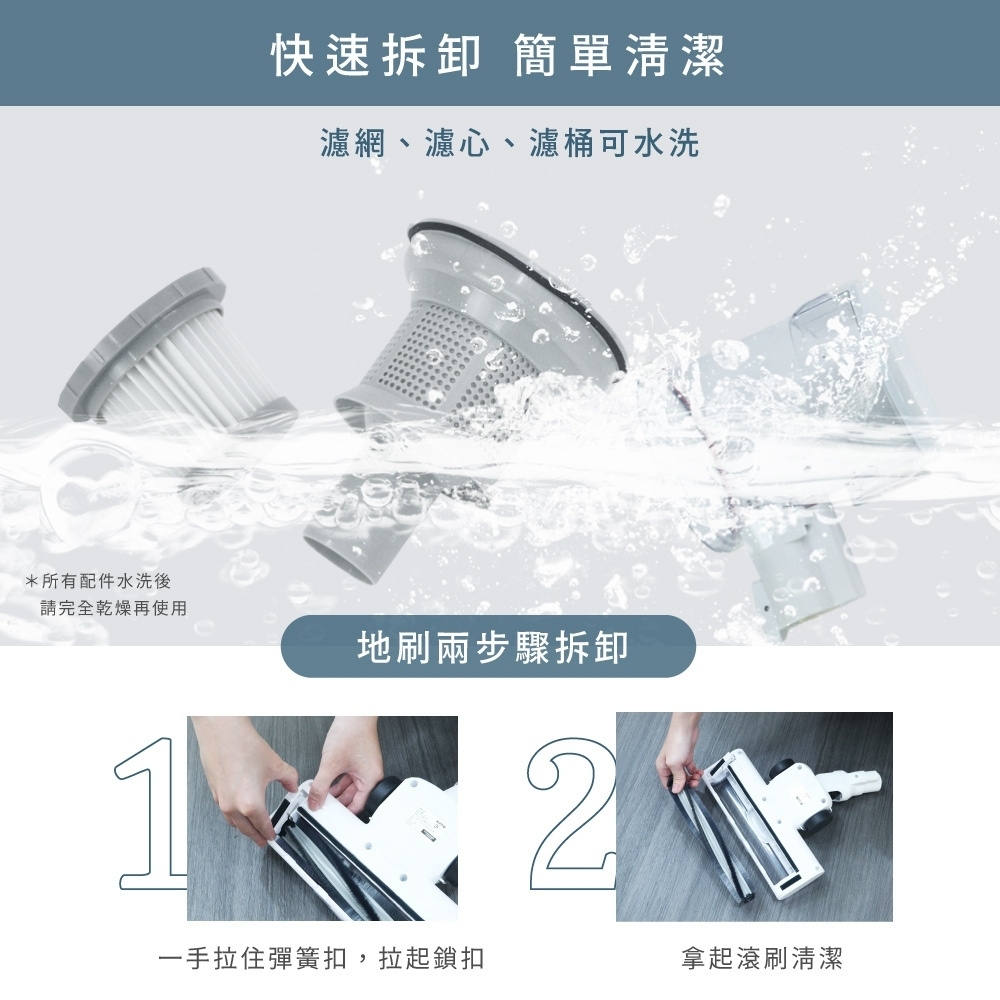 快速拆卸 簡單清潔

濾網、濾心、濾桶可水洗

＊所有配件水洗後
請完全乾燥再使用

地刷兩步驟拆卸

1

一手拉住彈簧扣，拉起鎖扣

2

拿起滾刷清潔