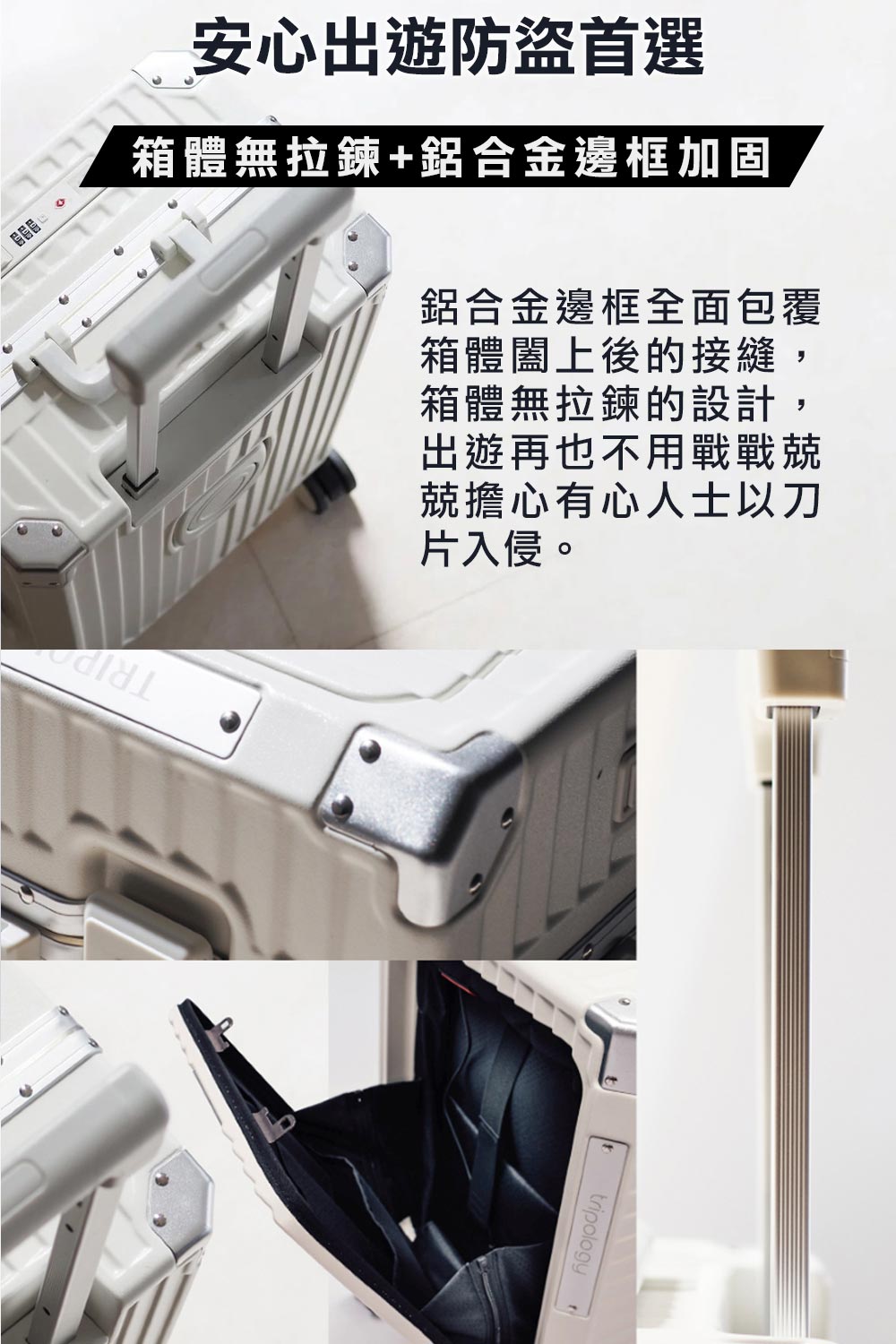 安心出遊防盜首選

箱體無拉鍊+鋁合金邊框加固

鋁合金邊框全面包覆箱體闔上後的接縫，箱體無拉鍊的設計，出遊再也不用戰戰兢兢擔心有心人士以刀片入侵。

TRIPO

tripology