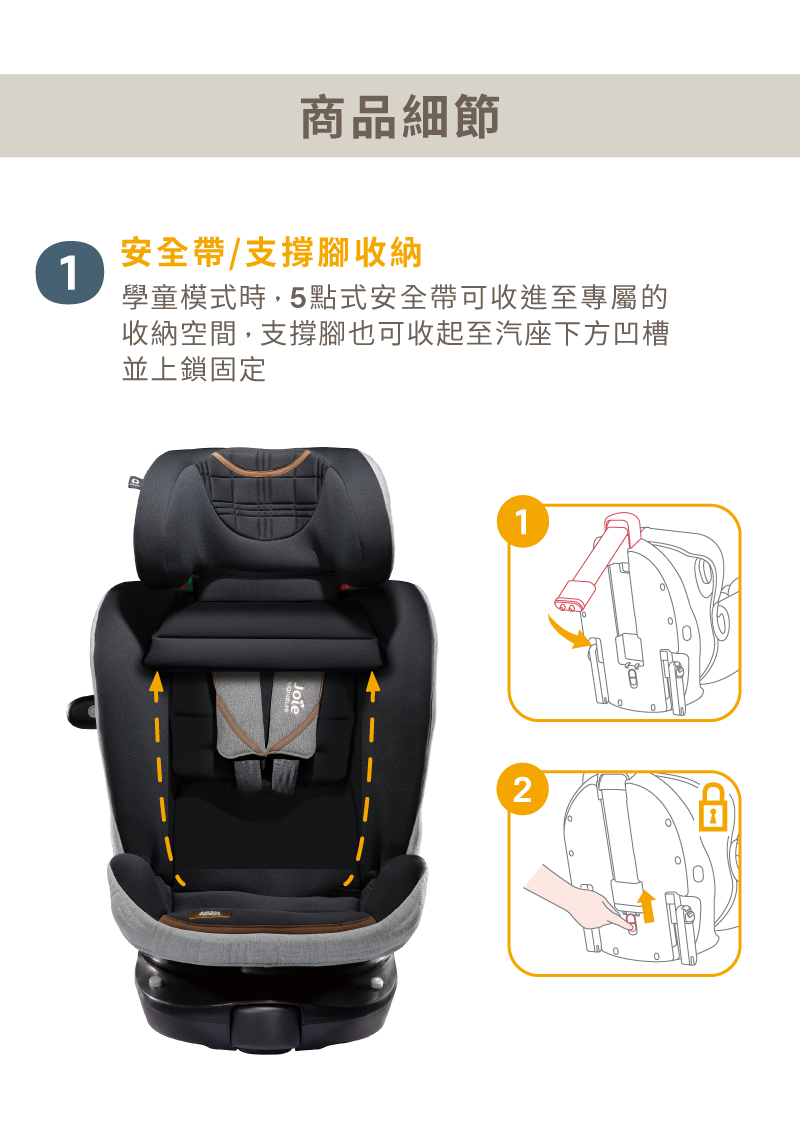 商品細節

1 安全帶/支撐腳收納

學童模式時，5點式安全帶可收進至專屬的收納空間，支撐腳也可收起至汽座下方凹槽並上鎖固定

Joie signature

1

2