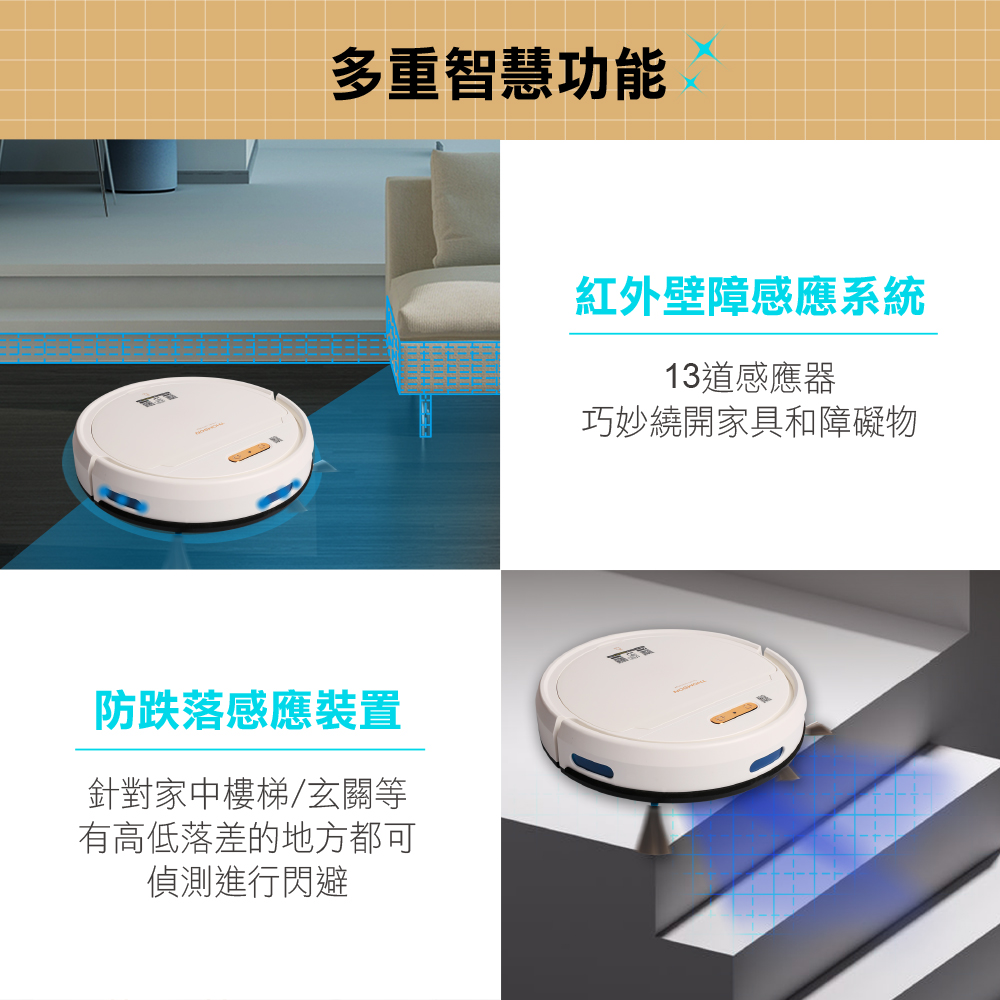 多重智慧功能

紅外壁障感應系統

13道感應器
巧妙繞開家具和障礙物

防跌落感應裝置

針對家中樓梯/玄關等
有高低落差的地方都可
偵測進行閃避