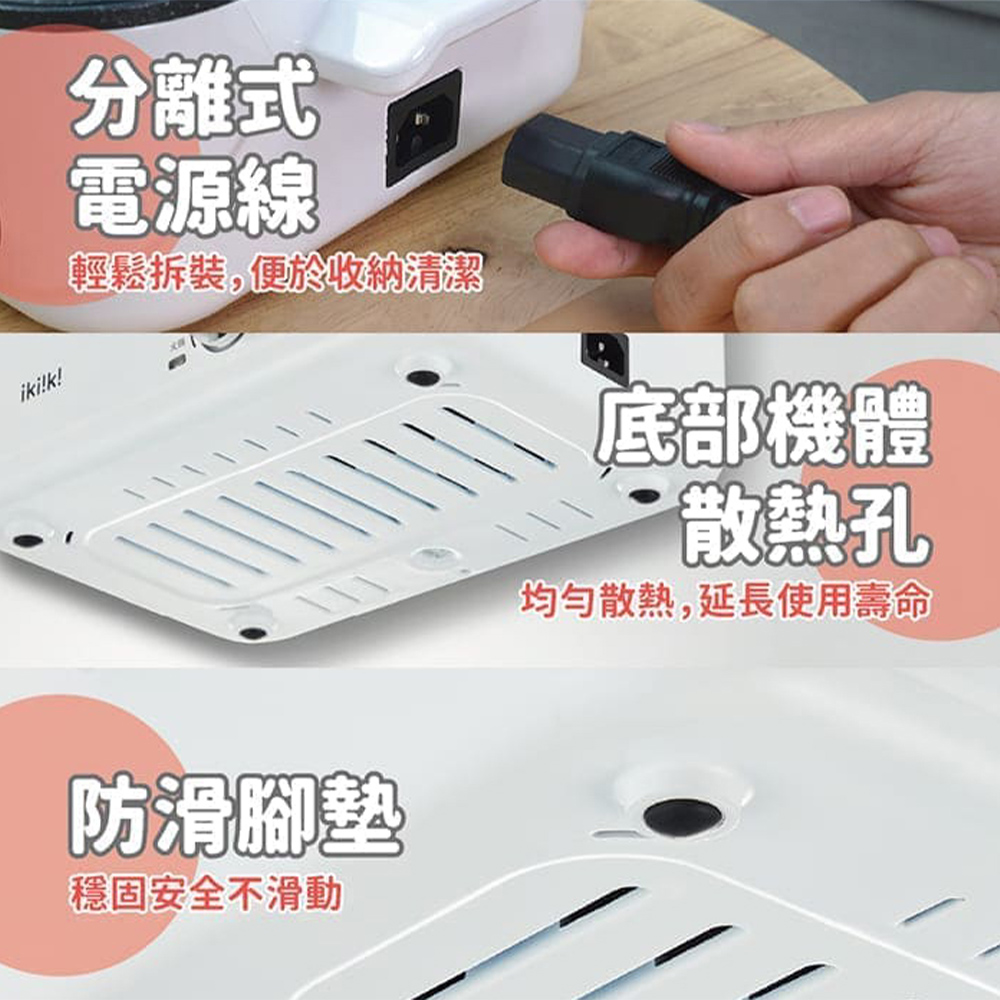 分離式
電源線
輕鬆拆裝,便於收納清潔

ikiiki

底部機體
散熱孔
均勻散熱,延長使用壽命

防滑腳墊
穩固安全不滑動