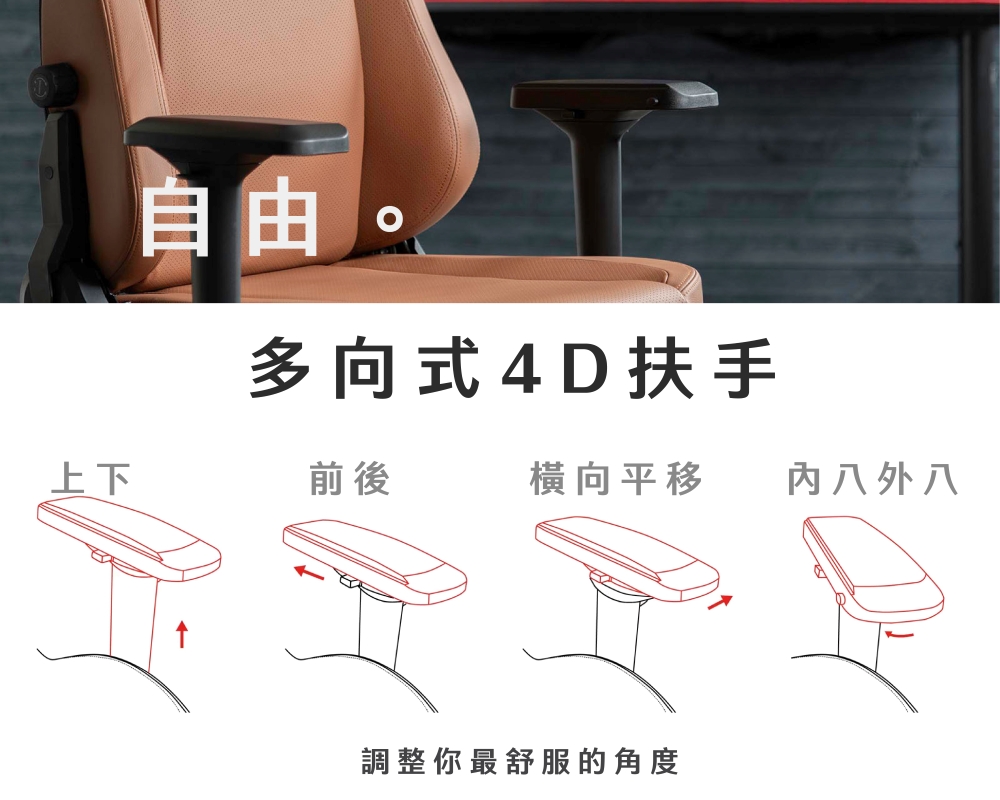 自由。

多向式4D扶手

上下

前後

橫向平移

內八外八

調整你最舒服的角度