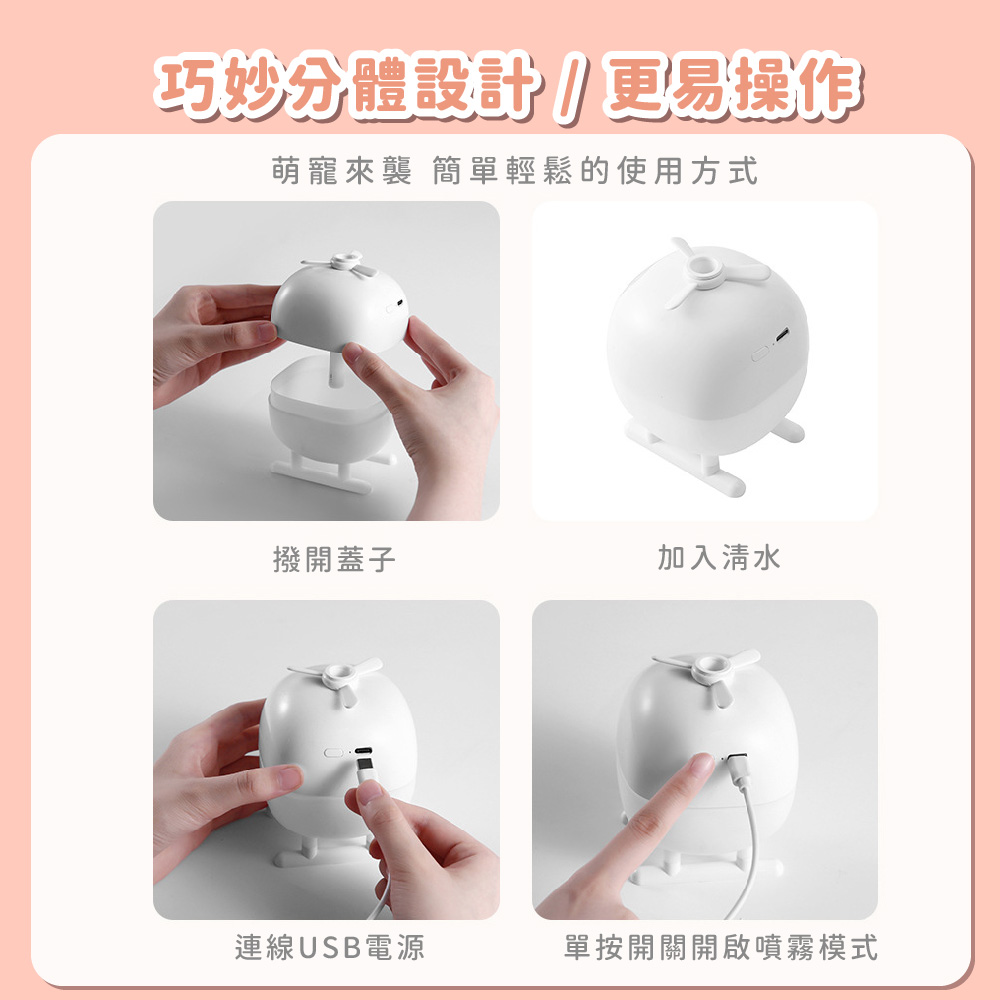 巧妙分體設計 / 更易操作

萌寵來襲 簡單輕鬆的使用方式

撥開蓋子

加入清水

連線USB電源

單按開關開啟噴霧模式