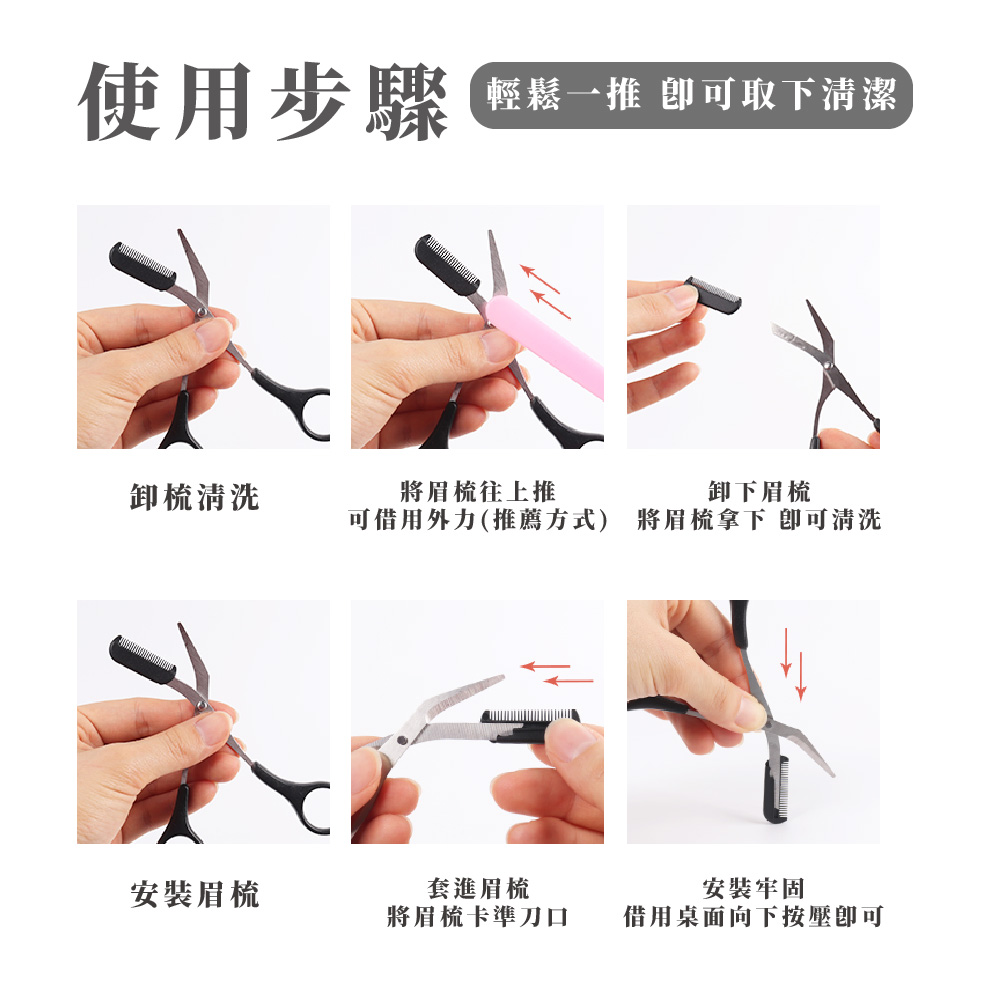 使用步驟

輕鬆一推 即可取下清潔

卸梳清洗

將眉梳往上推
可借用外力(推薦方式)

卸下眉梳
將眉梳拿下 即可清洗

安裝眉梳

套進眉梳
將眉梳卡準刀口

安裝牢固
借用桌面向下按壓即可