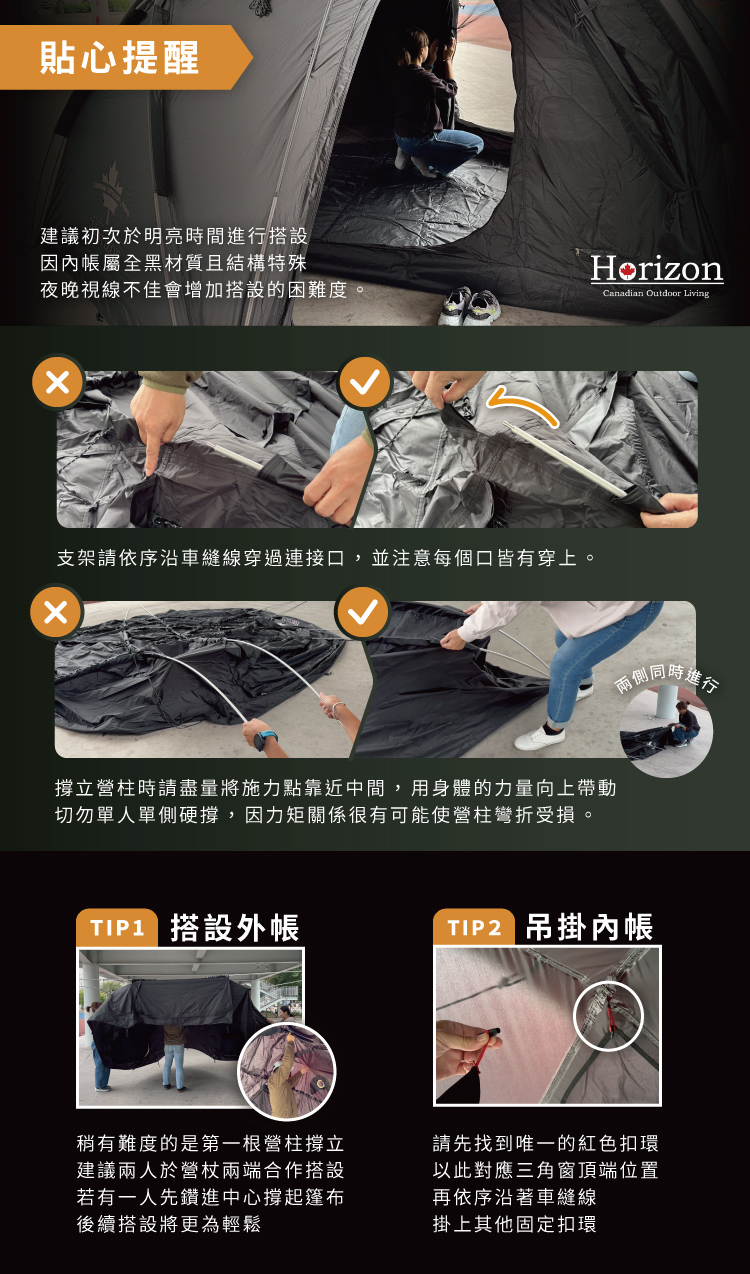 貼心提醒

建議初次於明亮時間進行搭設
因內帳屬全黑材質且結構特殊
夜晚視線不佳會增加搭設的困難度。

Horizon
Canadian Outdoor Living

支架請依序沿車縫線穿過連接口，並注意每個口皆有穿上。

兩側同時進行

撐立營柱時請盡量將施力點靠近中間，用身體的力量向上帶動
切勿單人單側硬撐，因力矩關係很有可能使營柱彎折受損。

TIP1 搭設外帳

稍有難度的是第一根營柱撐立
建議兩人於營杖兩端合作搭設
若有一人先鑽進中心撐起篷布
後續搭設將更為輕鬆

TIP2 吊掛內帳

請先找到唯一的紅色扣環
以此對應三角窗頂端位置
再依序沿著車縫線
掛上其他固定扣環