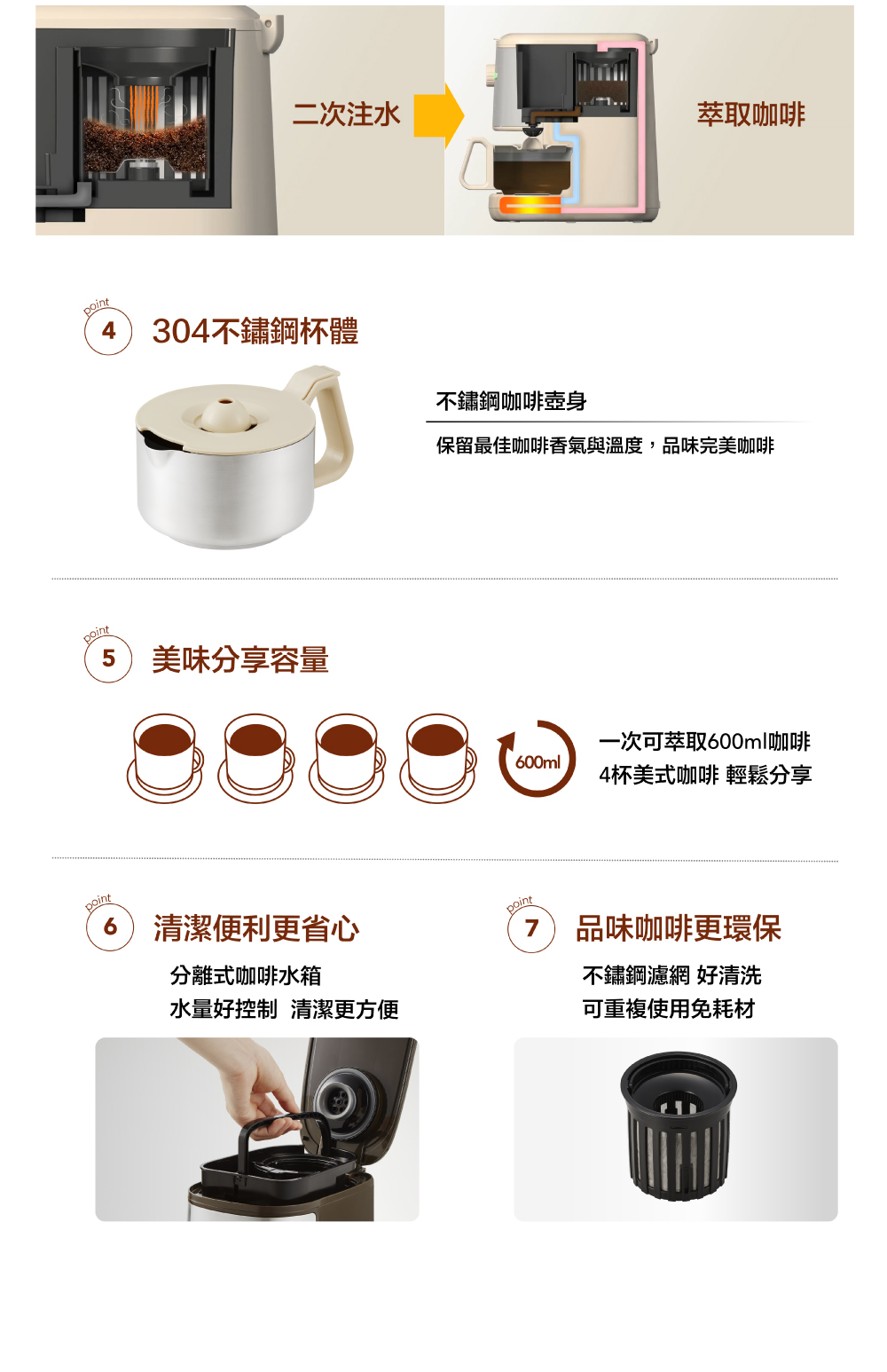 二次注水

萃取咖啡

point 4 304不鏽鋼杯體

不鏽鋼咖啡壺身

保留最佳咖啡香氣與溫度，品味完美咖啡

point 5 美味分享容量

600ml

一次可萃取600ml咖啡
4杯美式咖啡 輕鬆分享

point 6 清潔便利更省心

分離式咖啡水箱
水量好控制 清潔更方便

point 7 品味咖啡更環保

不鏽鋼濾網 好清洗
可重複使用免耗材