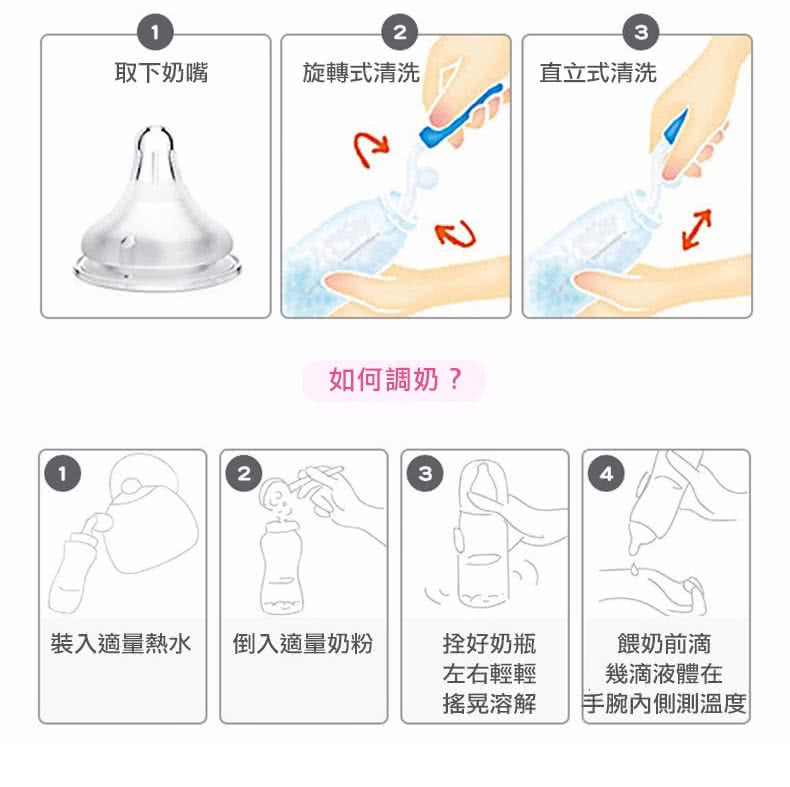 1
取下奶嘴

2
旋轉式清洗

3
直立式清洗

如何調奶？

1
裝入適量熱水

2
倒入適量奶粉

3
拴好奶瓶
左右輕輕
搖晃溶解

4
餵奶前滴
幾滴液體在
手腕內側測溫度