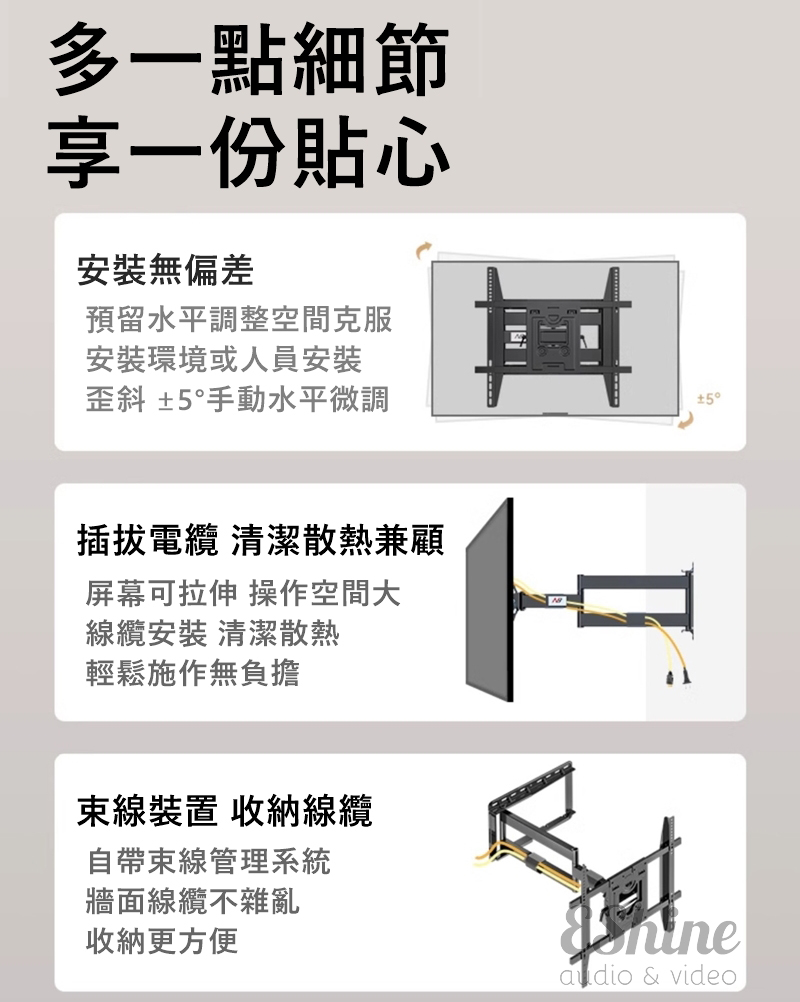 多一點細節
享一份貼心

安裝無偏差

預留水平調整空間克服
安裝環境或人員安裝
歪斜 ±5°手動水平微調

±5°

插拔電纜 清潔散熱兼顧

屏幕可拉伸 操作空間大
線纜安裝 清潔散熱
輕鬆施作無負擔

束線裝置 收納線纜

自帶束線管理系統
牆面線纜不雜亂
收納更方便

EShine
audio & video