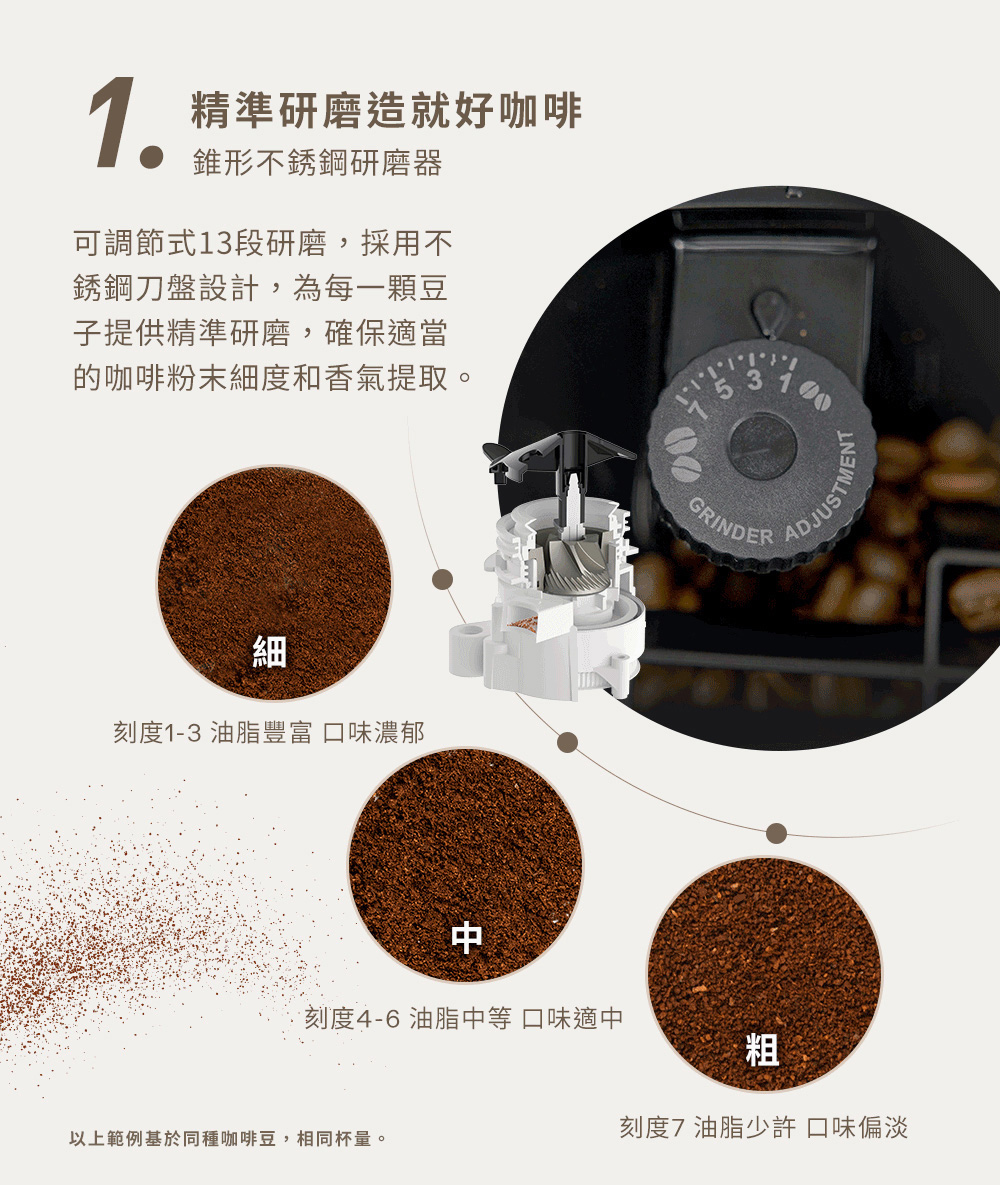 1. 精準研磨造就好咖啡
錐形不銹鋼研磨器

可調節式13段研磨，採用不銹鋼刀盤設計，為每一顆豆子提供精準研磨，確保適當的咖啡粉末細度和香氣提取。

7 5 3 1
GRINDER ADJUSTMENT

細
刻度1-3 油脂豐富 口味濃郁

中
刻度4-6 油脂中等 口味適中

粗
刻度7 油脂少許 口味偏淡

以上範例基於同種咖啡豆，相同杯量。