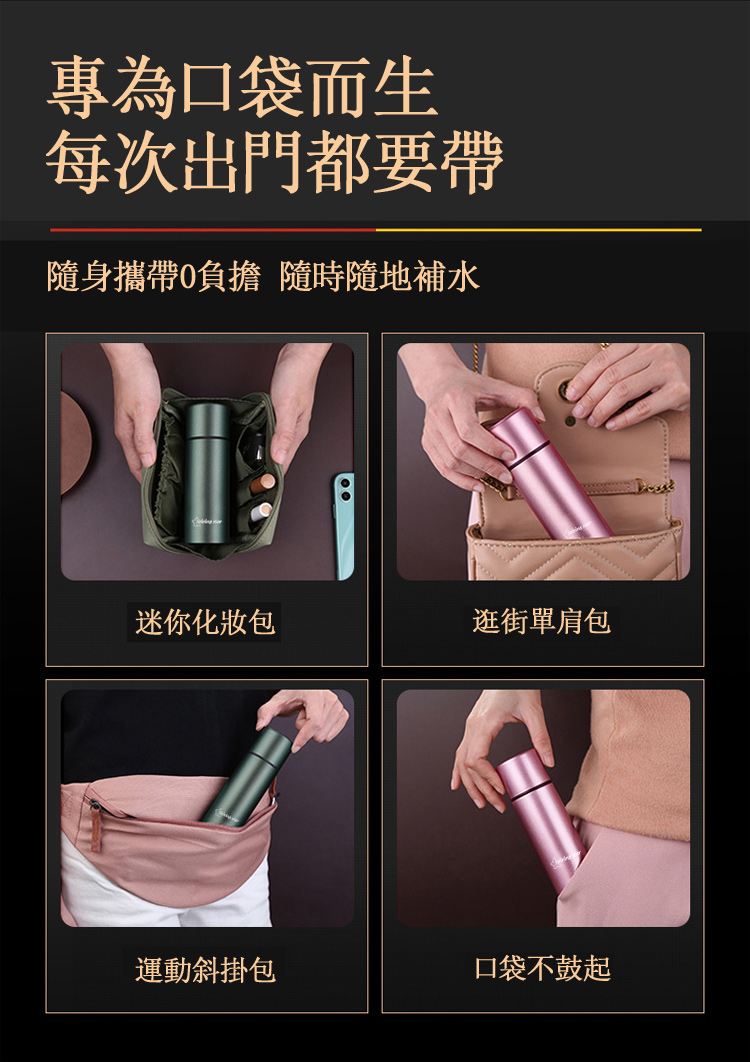 專為口袋而生
每次出門都要帶

隨身攜帶0負擔 隨時隨地補水

迷你化妝包

逛街單肩包

運動斜掛包

口袋不鼓起