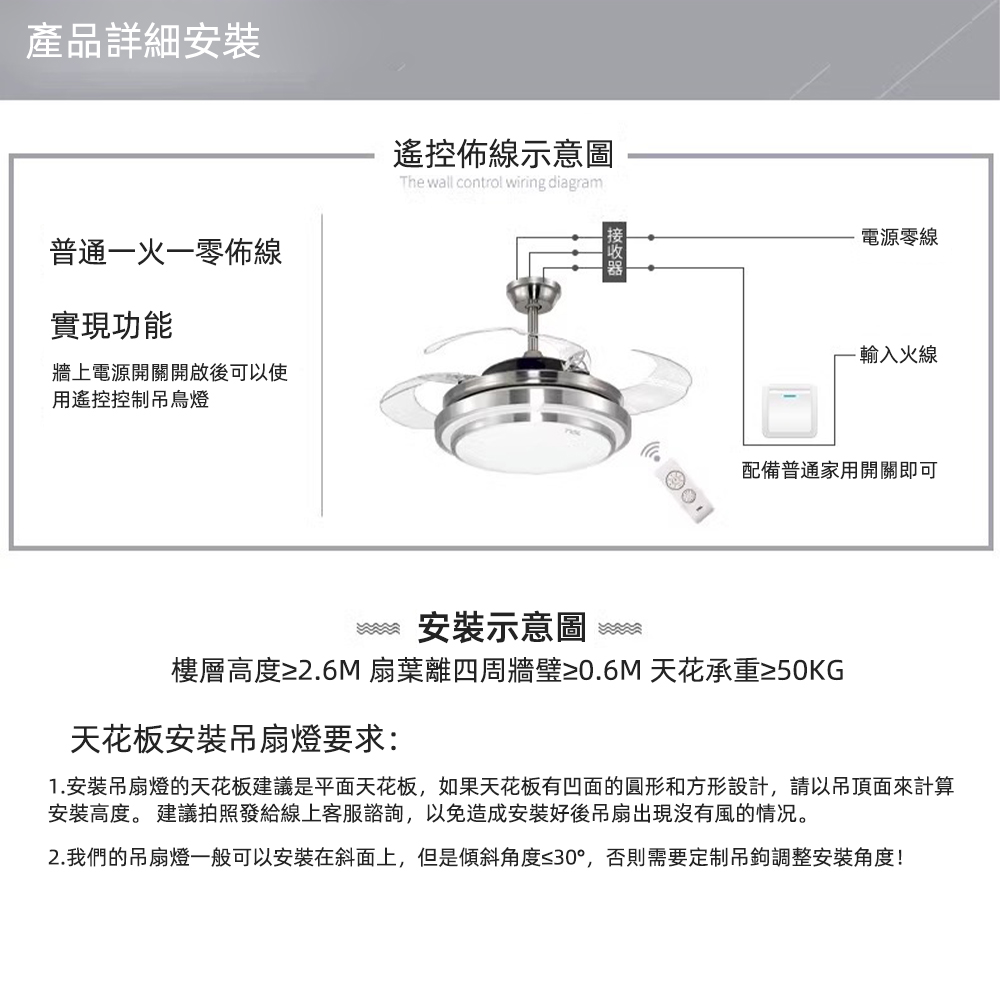 產品詳細安裝

遙控佈線示意圖
The wall control wiring diagram

普通一火一零佈線

實現功能

牆上電源開關開啟後可以使用遙控控制吊鳥燈

接收器

電源零線

輸入火線

配備普通家用開關即可

安裝示意圖

樓層高度≥2.6M 扇葉離四周牆壁≥0.6M 天花承重≥50KG

天花板安裝吊扇燈要求:

1.安裝吊扇燈的天花板建議是平面天花板，如果天花板有凹面的圓形和方形設計，請以吊頂面來計算安裝高度。 建議拍照發給線上客服諮詢，以免造成安裝好後吊扇出現沒有風的情況。

2.我們的吊扇燈一般可以安裝在斜面上，但是傾斜角度≤30°，否則需要定制吊鉤調整安裝角度！