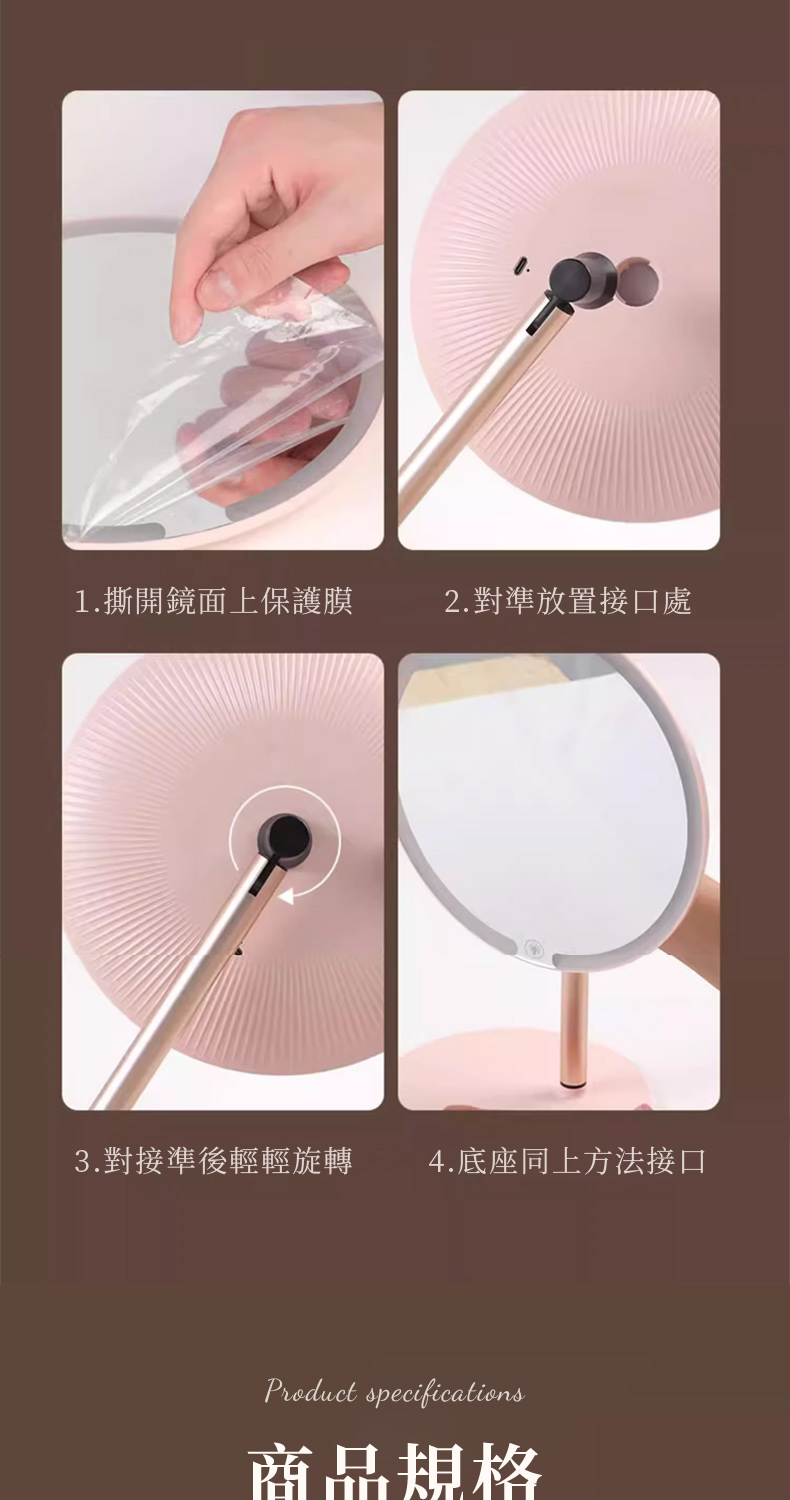 1.撕開鏡面上保護膜

2.對準放置接口處

3.對接準後輕輕旋轉

4.底座同上方法接口

Product specifications

商品規格