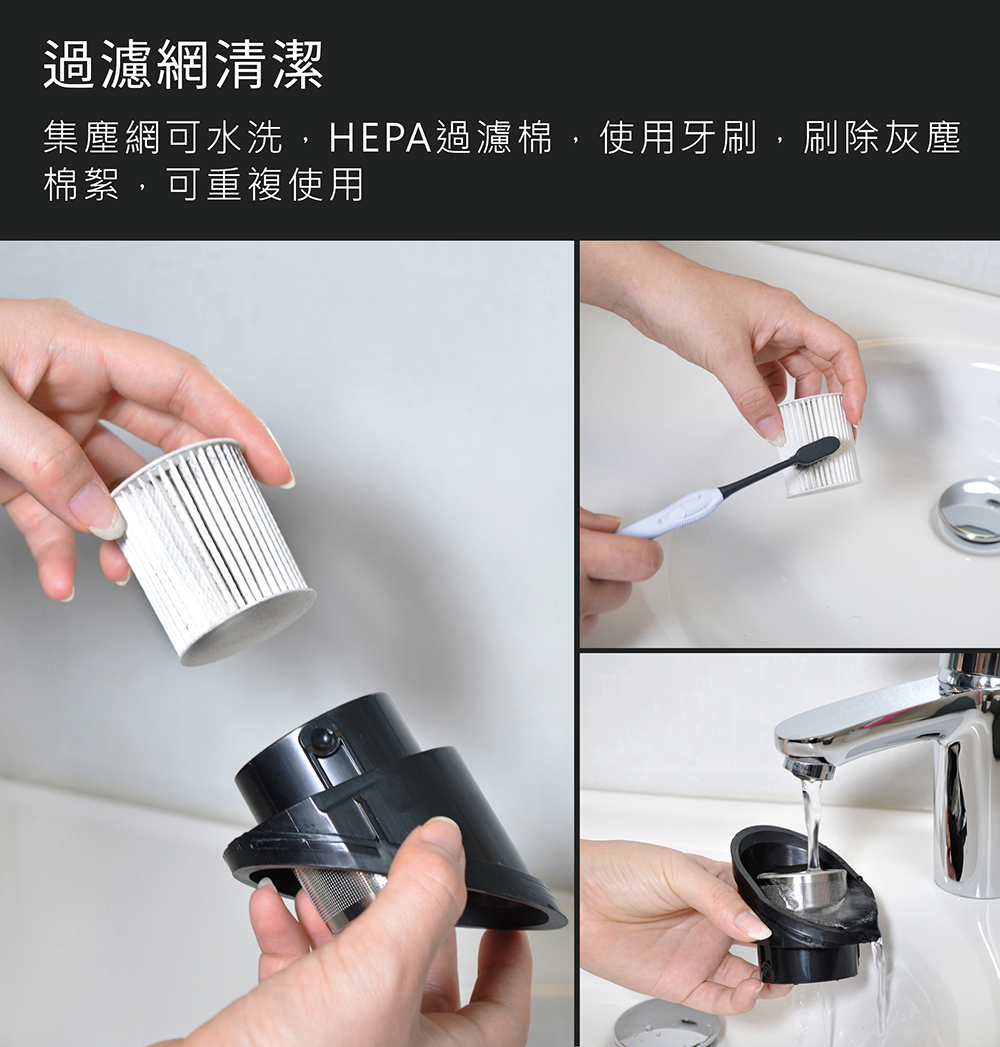 過濾網清潔

集塵網可水洗，HEPA過濾棉，使用牙刷，刷除灰塵棉絮，可重複使用