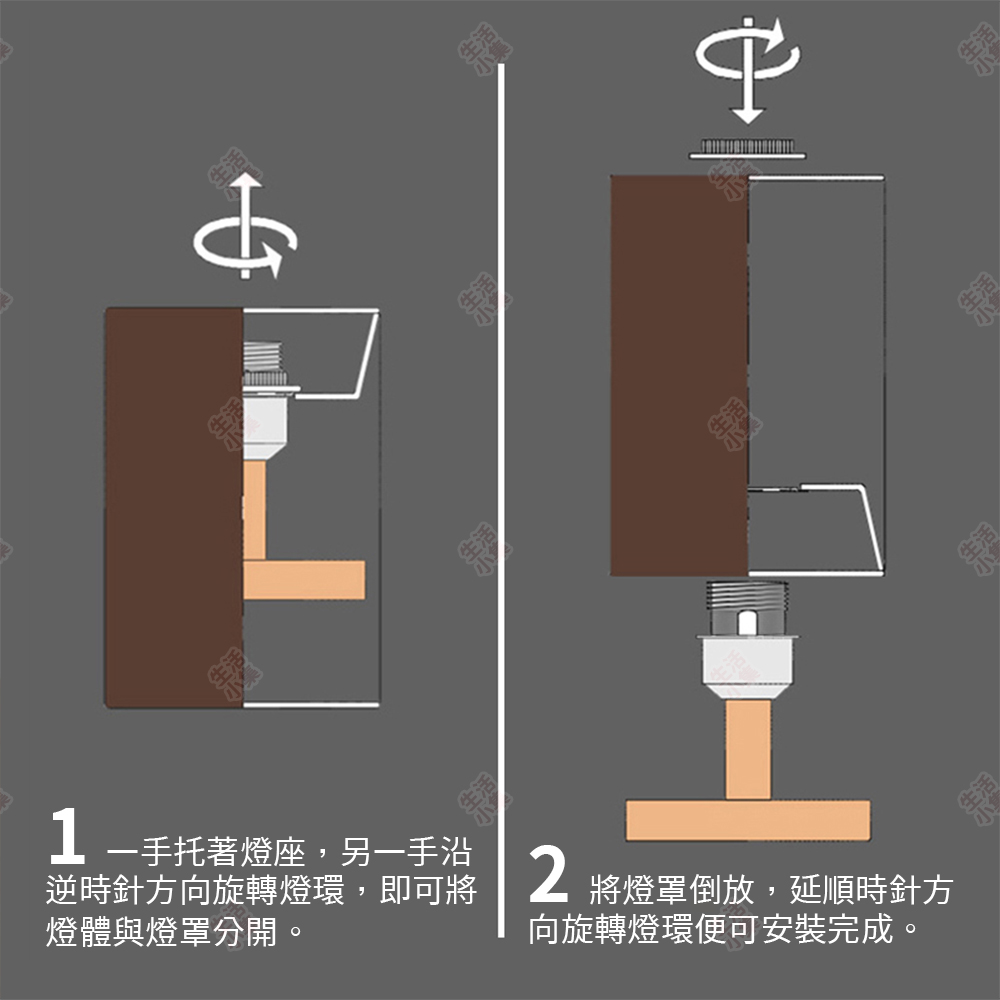 1 一手托著燈座，另一手沿逆時針方向旋轉燈環，即可將燈體與燈罩分開。

2 將燈罩倒放，延順時針方向旋轉燈環便可安裝完成。