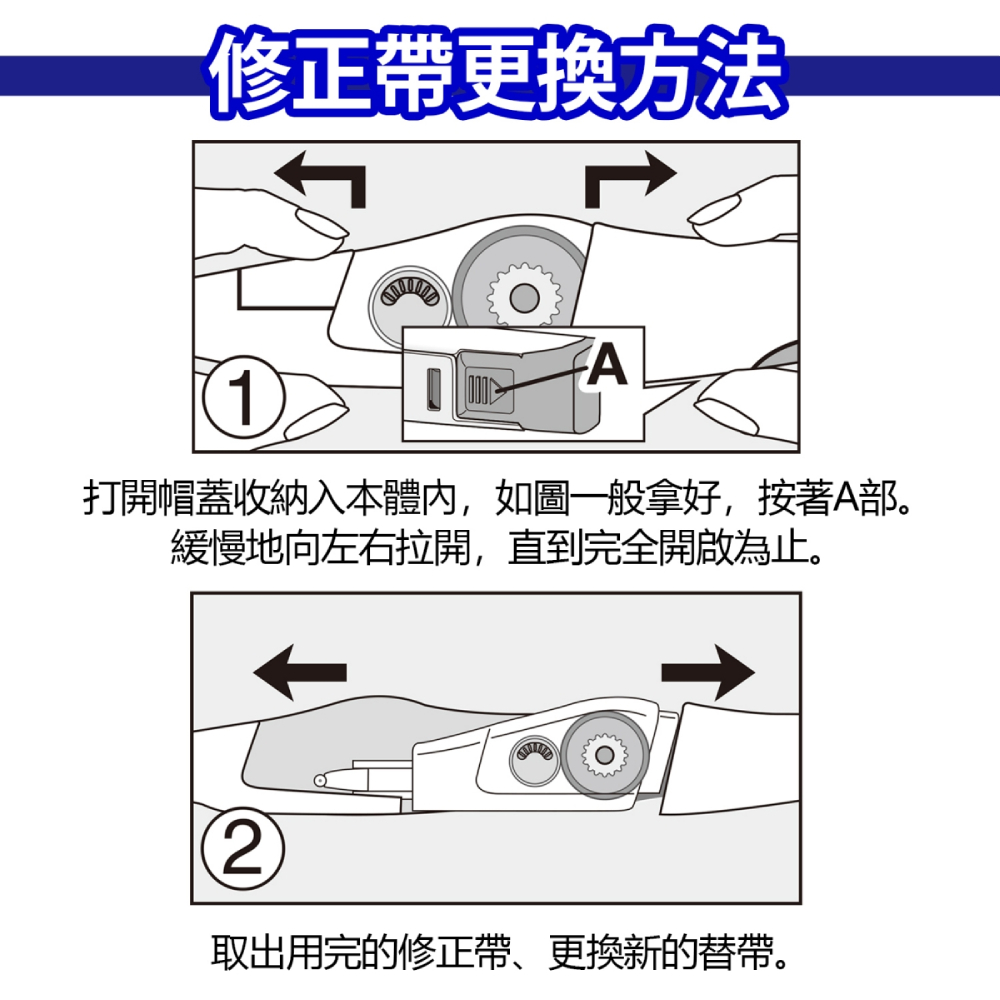 修正帶更換方法

A

①

打開帽蓋收納入本體內，如圖一般拿好，按著A部。緩慢地向左右拉開，直到完全開啟為止。

②

取出用完的修正帶、更換新的替帶。