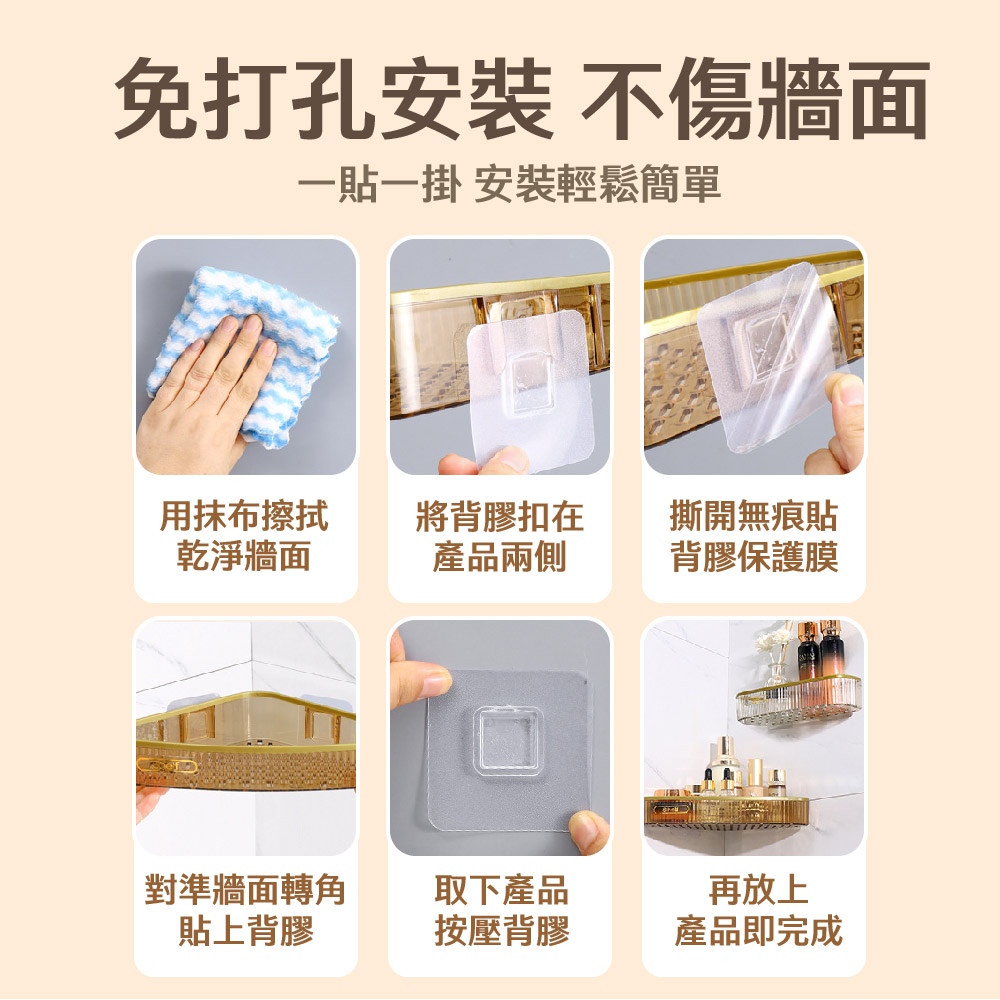 免打孔安裝 不傷牆面

一貼一掛 安裝輕鬆簡單

用抹布擦拭
乾淨牆面

將背膠扣在
產品兩側

撕開無痕貼
背膠保護膜

對準牆面轉角
貼上背膠

取下產品
按壓背膠

再放上
產品即完成