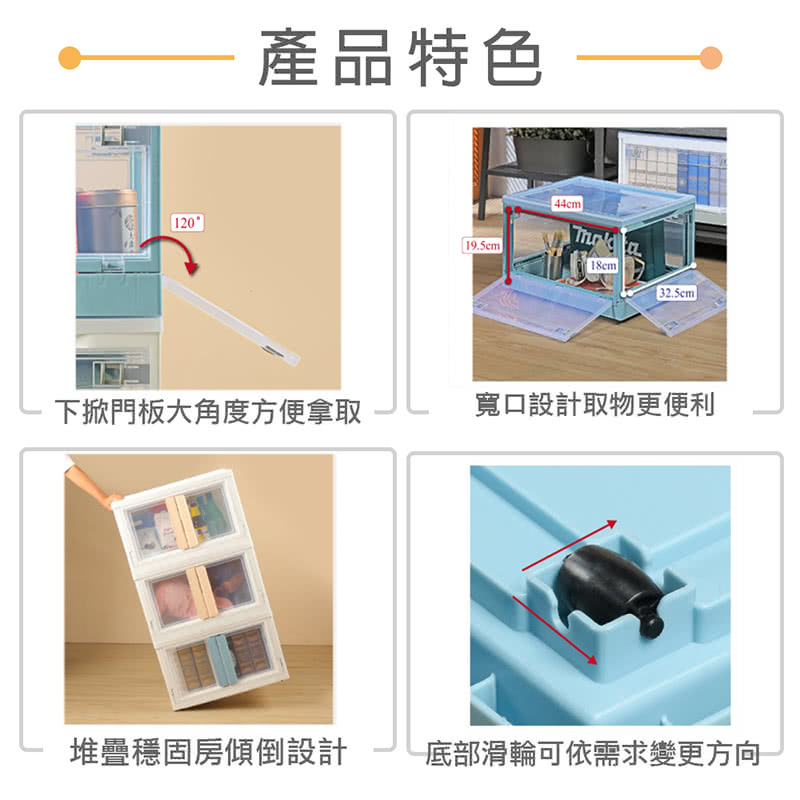 產品特色

120°

下掀門板大角度方便拿取

44cm

19.5cm

18cm

32.5cm

寬口設計取物更便利

堆疊穩固房傾倒設計

底部滑輪可依需求變更方向