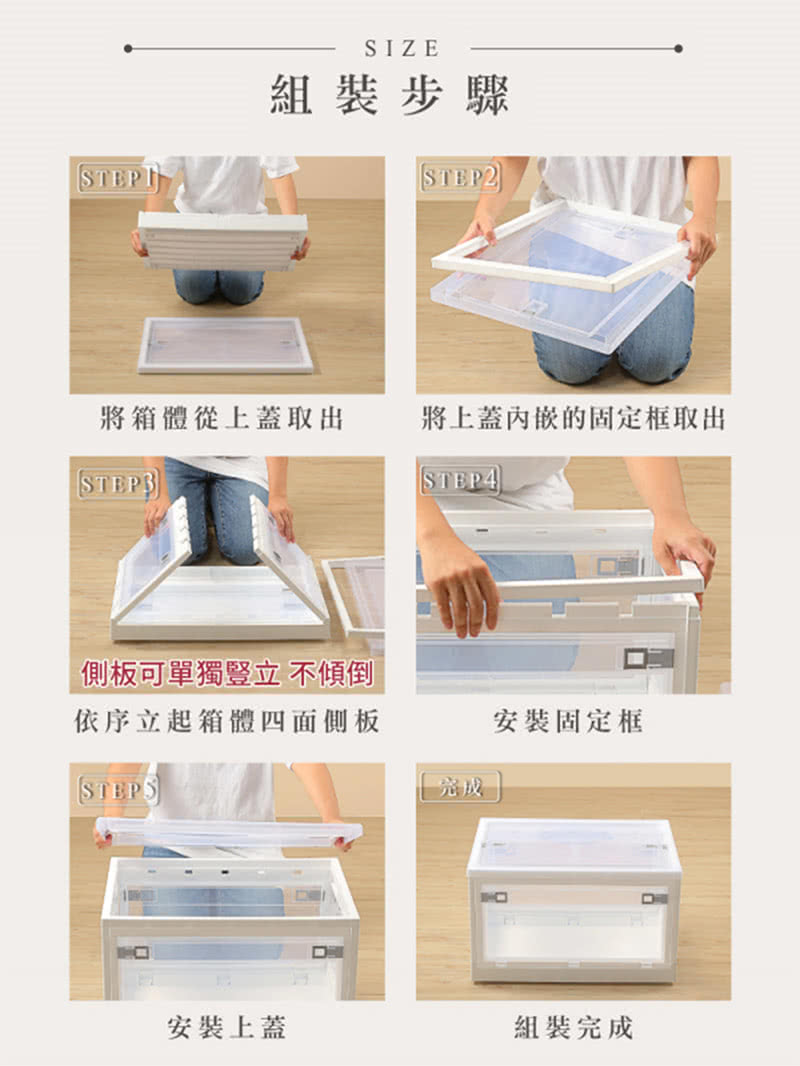 SIZE

組裝步驟

STEP1

將箱體從上蓋取出

STEP2

將上蓋內嵌的固定框取出

STEP3

側板可單獨豎立 不傾倒

依序立起箱體四面側板

STEP4

安裝固定框

STEP5

安裝上蓋

完成

組裝完成