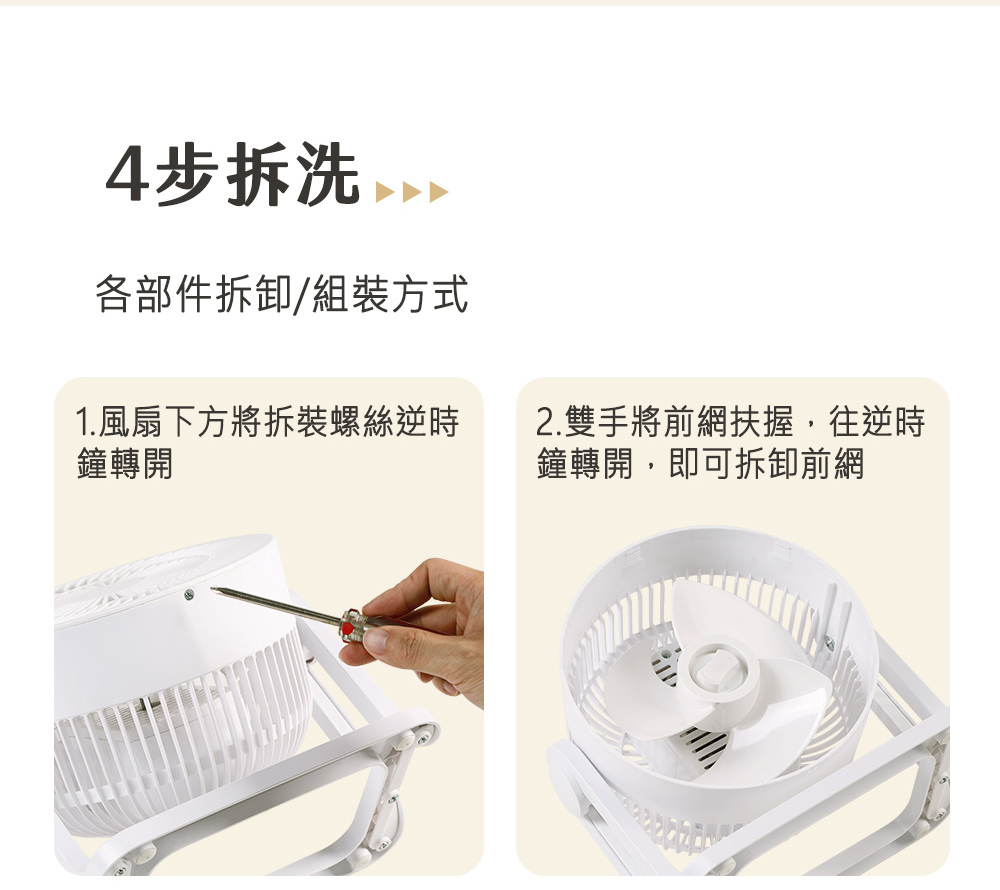 4步拆洗

各部件拆卸/組裝方式

1.風扇下方將拆裝螺絲逆時鐘轉開

2.雙手將前網扶握，往逆時鐘轉開，即可拆卸前網