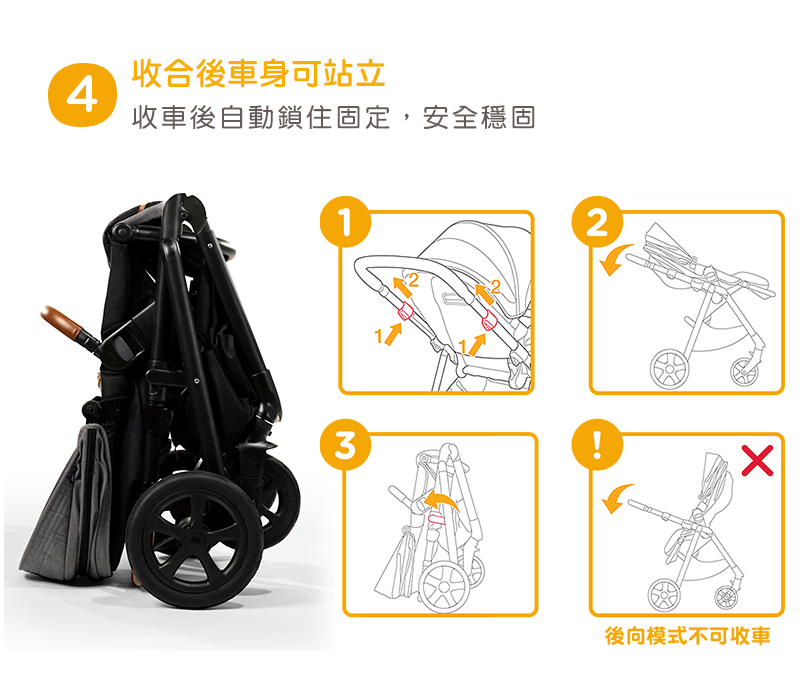 4
收合後車身可站立
收車後自動鎖住固定，安全穩固

1
2
2
1
1

2

3

!

後向模式不可收車