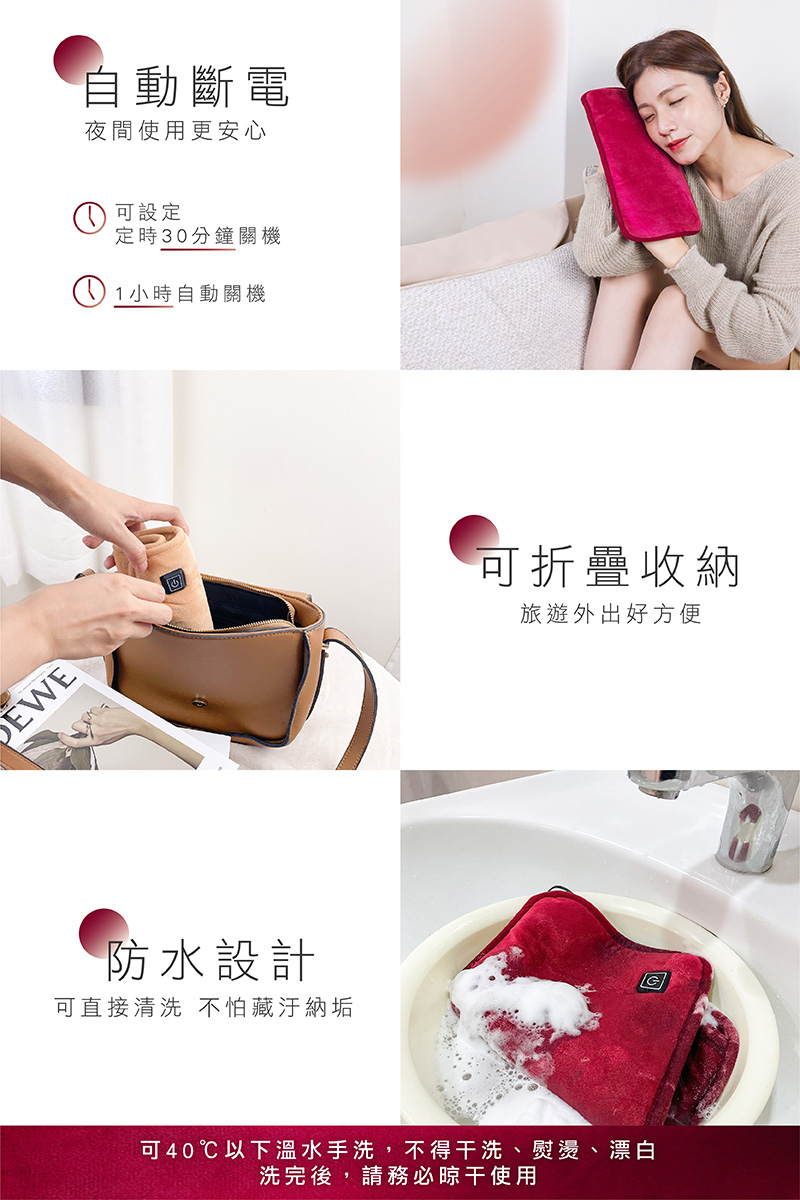 自動斷電
夜間使用更安心

可設定
定時30分鐘關機

1小時自動關機

DEWE

可折疊收納
旅遊外出好方便

防水設計
可直接清洗 不怕藏汙納垢

可40℃以下溫水手洗，不得干洗、熨燙、漂白
洗完後，請務必晾干使用