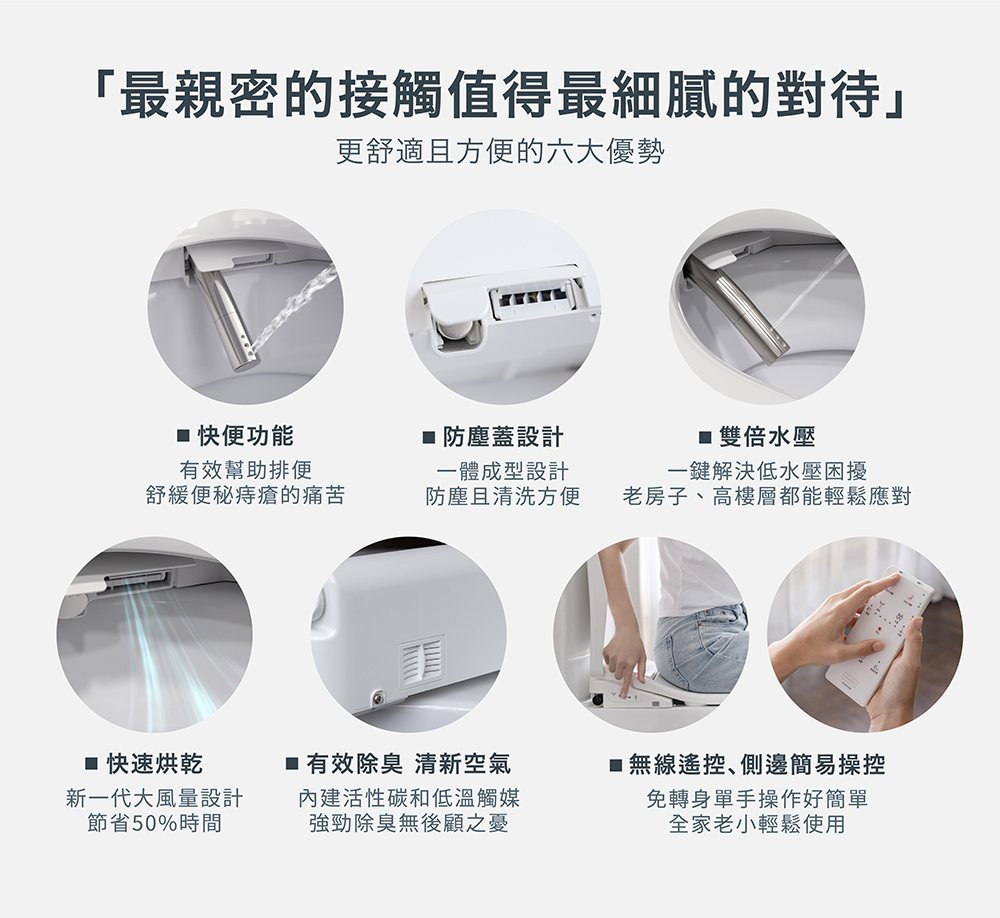 「最親密的接觸值得最細膩的對待」

更舒適且方便的六大優勢

■ 快便功能

有效幫助排便
舒緩便秘痔瘡的痛苦

■ 防塵蓋設計

一體成型設計
防塵且清洗方便

■ 雙倍水壓

一鍵解決低水壓困擾
老房子、高樓層都能輕鬆應對

■ 快速烘乾

新一代大風量設計
節省50%時間

■ 有效除臭 清新空氣

內建活性碳和低溫觸媒
強勁除臭無後顧之憂

■ 無線遙控、側邊簡易操控

免轉身單手操作好簡單
全家老小輕鬆使用