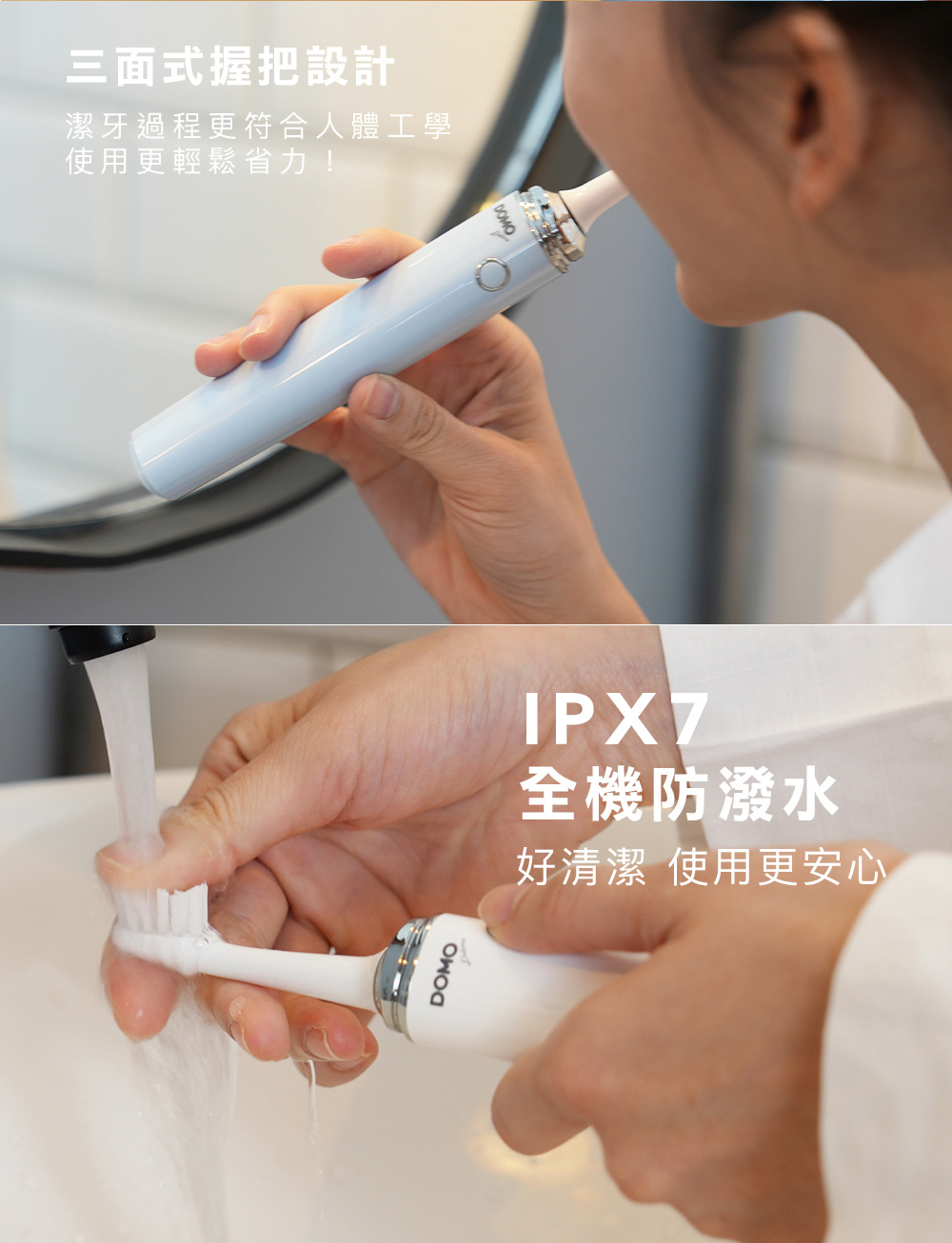 三面式握把設計

潔牙過程更符合人體工學
使用更輕鬆省力！

DOMO

IPX7
全機防潑水

好清潔 使用更安心

DOMO