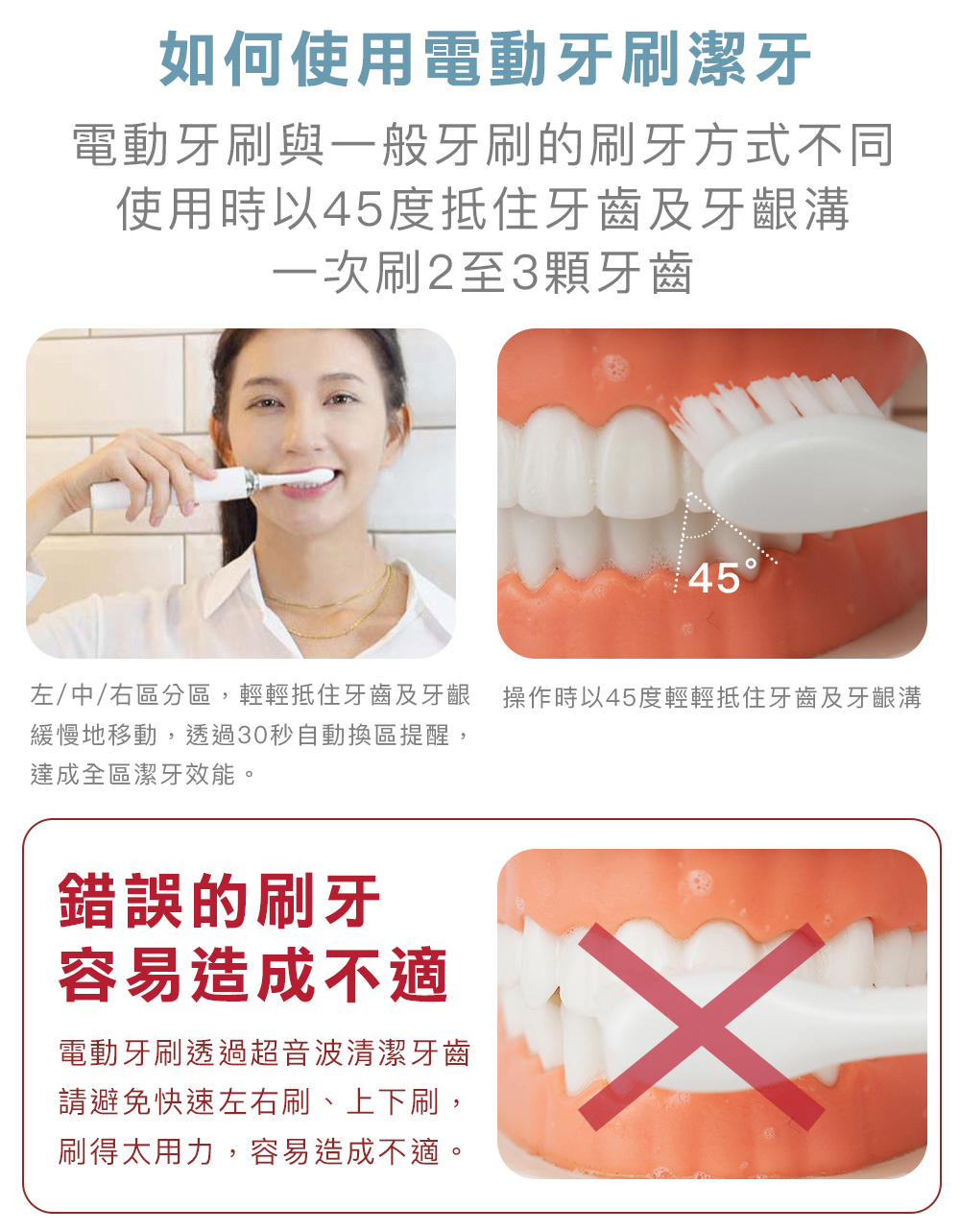 如何使用電動牙刷潔牙

電動牙刷與一般牙刷的刷牙方式不同
使用時以45度抵住牙齒及牙齦溝
一次刷2至3顆牙齒

45°

左/中/右區分區，輕輕抵住牙齒及牙齦緩慢地移動，透過30秒自動換區提醒，達成全區潔牙效能。

操作時以45度輕輕抵住牙齒及牙齦溝

錯誤的刷牙
容易造成不適

電動牙刷透過超音波清潔牙齒
請避免快速左右刷、上下刷，
刷得太用力，容易造成不適。