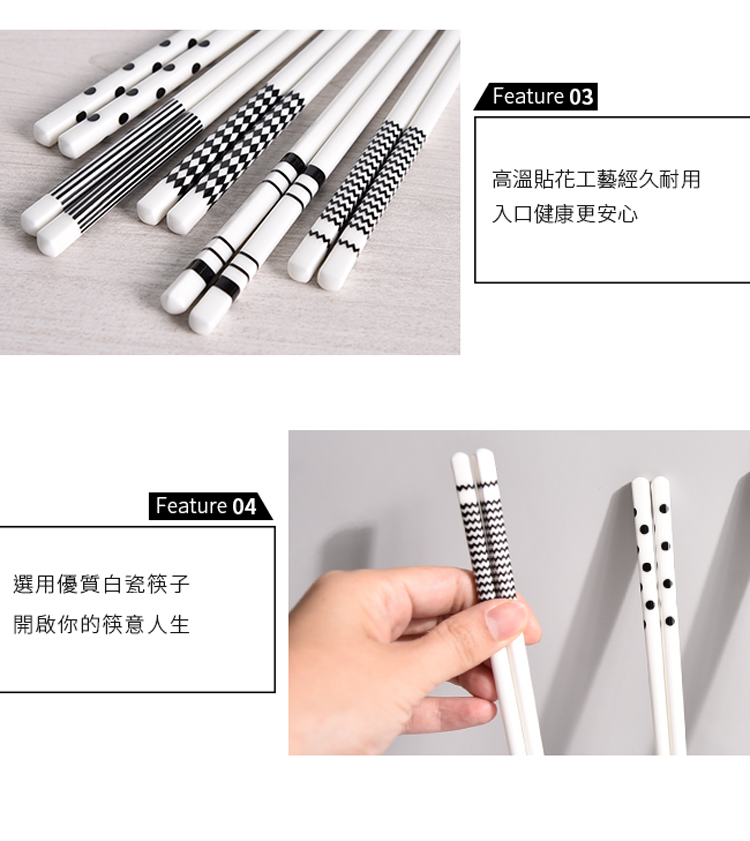 Feature 03

高溫貼花工藝經久耐用
入口健康更安心

Feature 04

選用優質白瓷筷子
開啟你的筷意人生