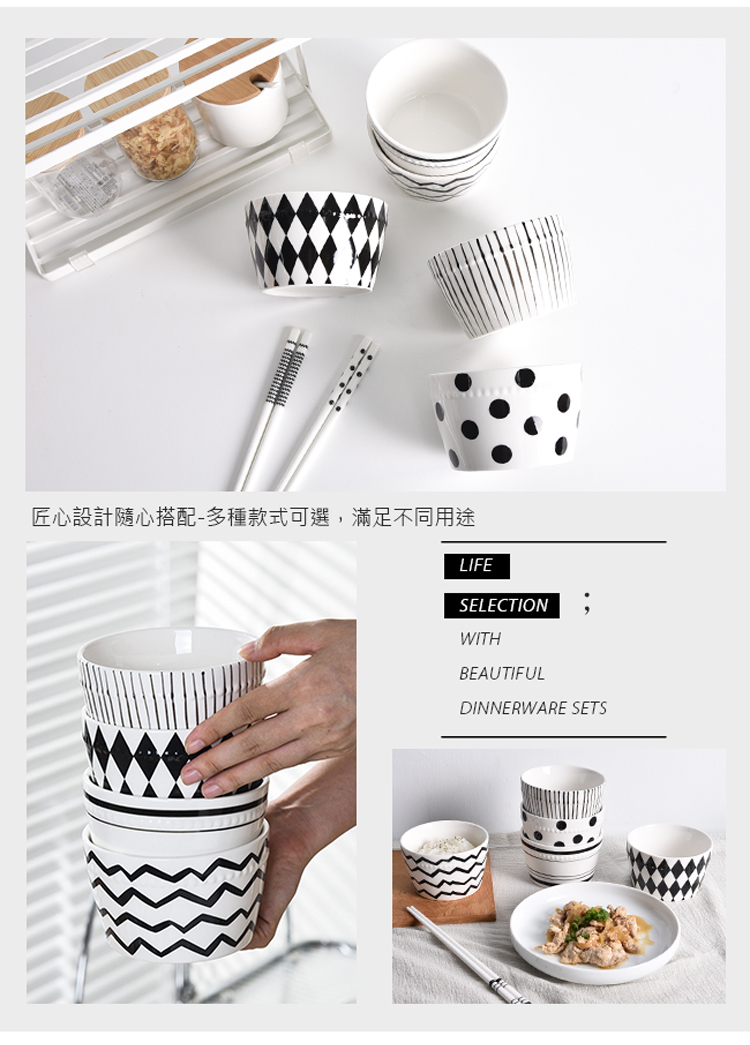 匠心設計隨心搭配-多種款式可選，滿足不同用途

LIFE

SELECTION ;

WITH

BEAUTIFUL

DINNERWARE SETS