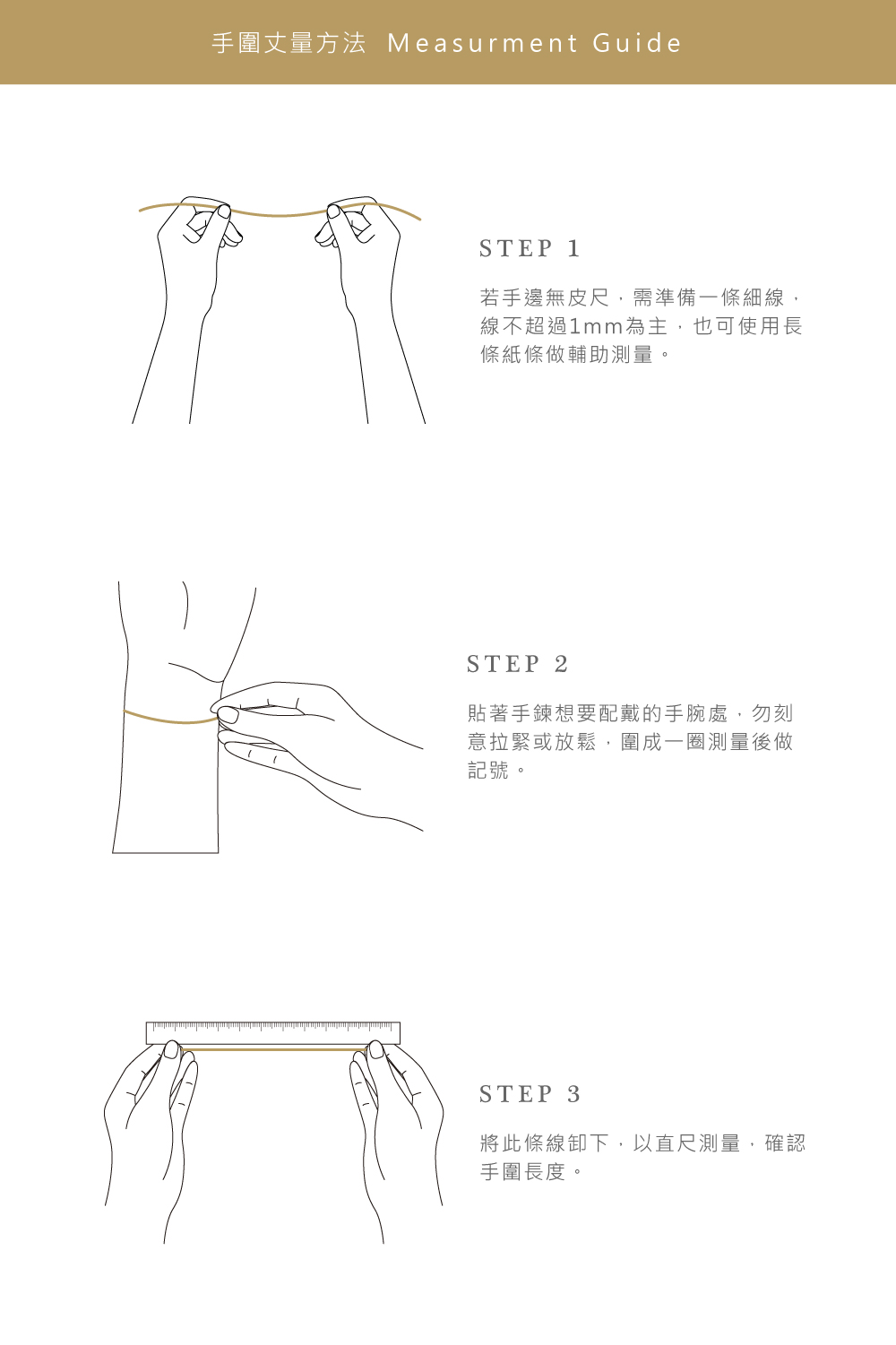 手圍丈量方法 Measurment Guide

STEP 1

若手邊無皮尺，需準備一條細線，線不超過1mm為主，也可使用長條紙條做輔助測量。

STEP 2

貼著手鍊想要配戴的手腕處，勿刻意拉緊或放鬆，圍成一圈測量後做記號。

STEP 3

將此條線卸下，以直尺測量，確認手圍長度。