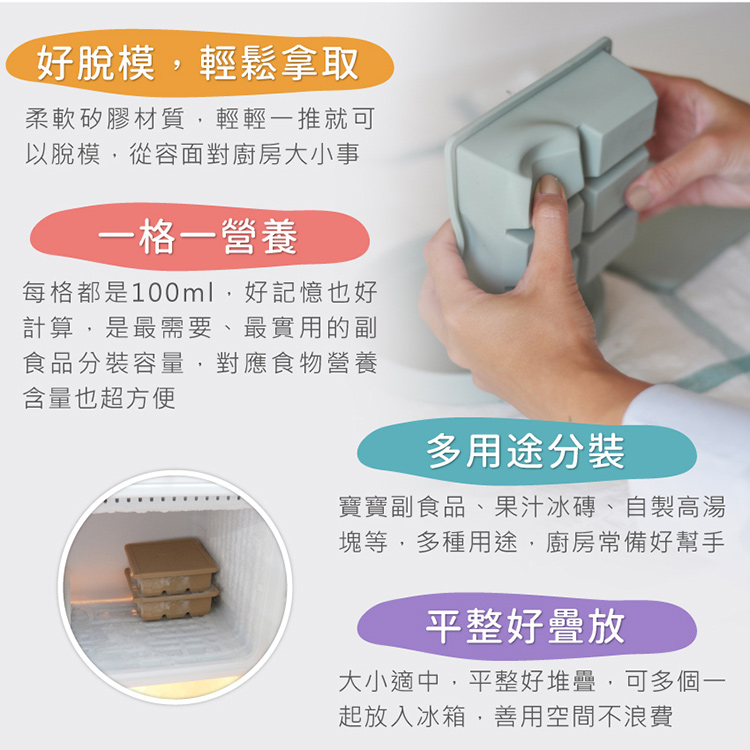 好脫模，輕鬆拿取

柔軟矽膠材質，輕輕一推就可以脫模，從容面對廚房大小事

一格一營養

每格都是100ml，好記憶也好計算，是最需要、最實用的副食品分裝容量，對應食物營養含量也超方便

多用途分裝

寶寶副食品、果汁冰磚、自製高湯塊等，多種用途，廚房常備好幫手

平整好疊放

大小適中，平整好堆疊，可多個一起放入冰箱，善用空間不浪費