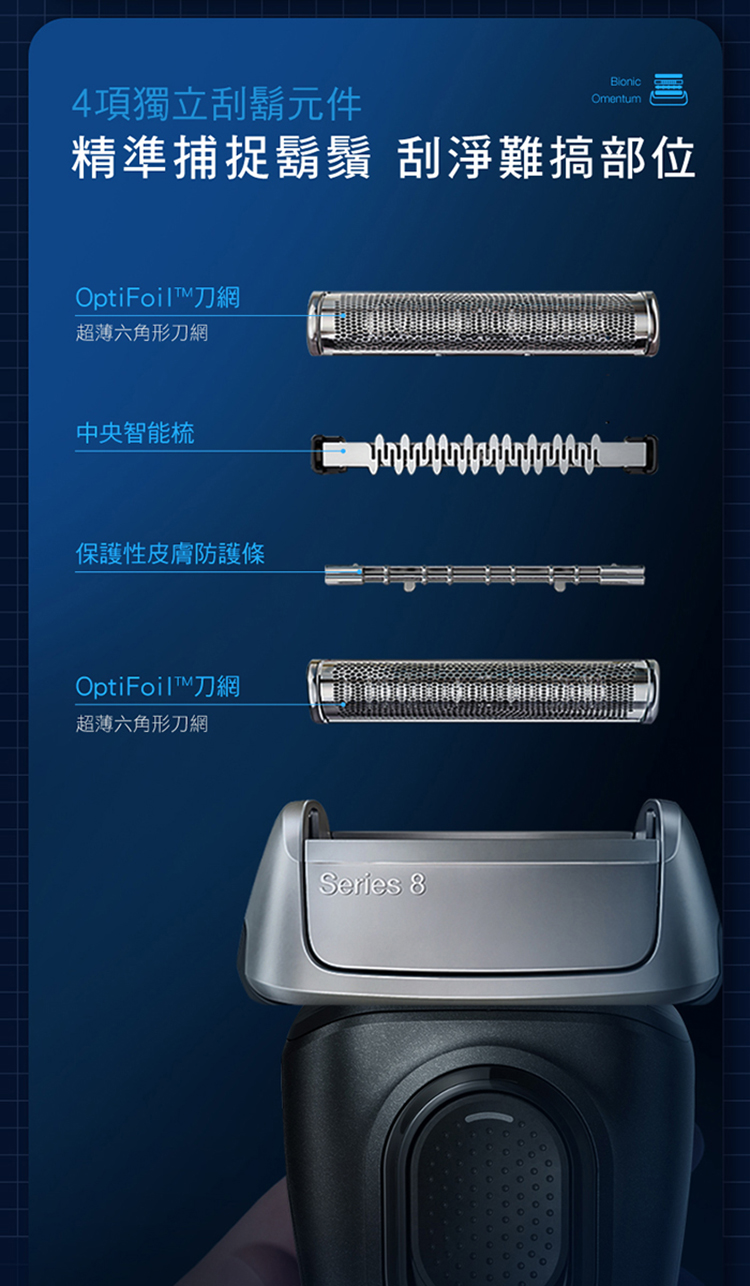 Bionic
Omentum

4項獨立刮鬍元件
精準捕捉鬍鬚 刮淨難搞部位

OptiFoil™刀網
超薄六角形刀網

中央智能梳

保護性皮膚防護條

OptiFoil™刀網
超薄六角形刀網

Series 8