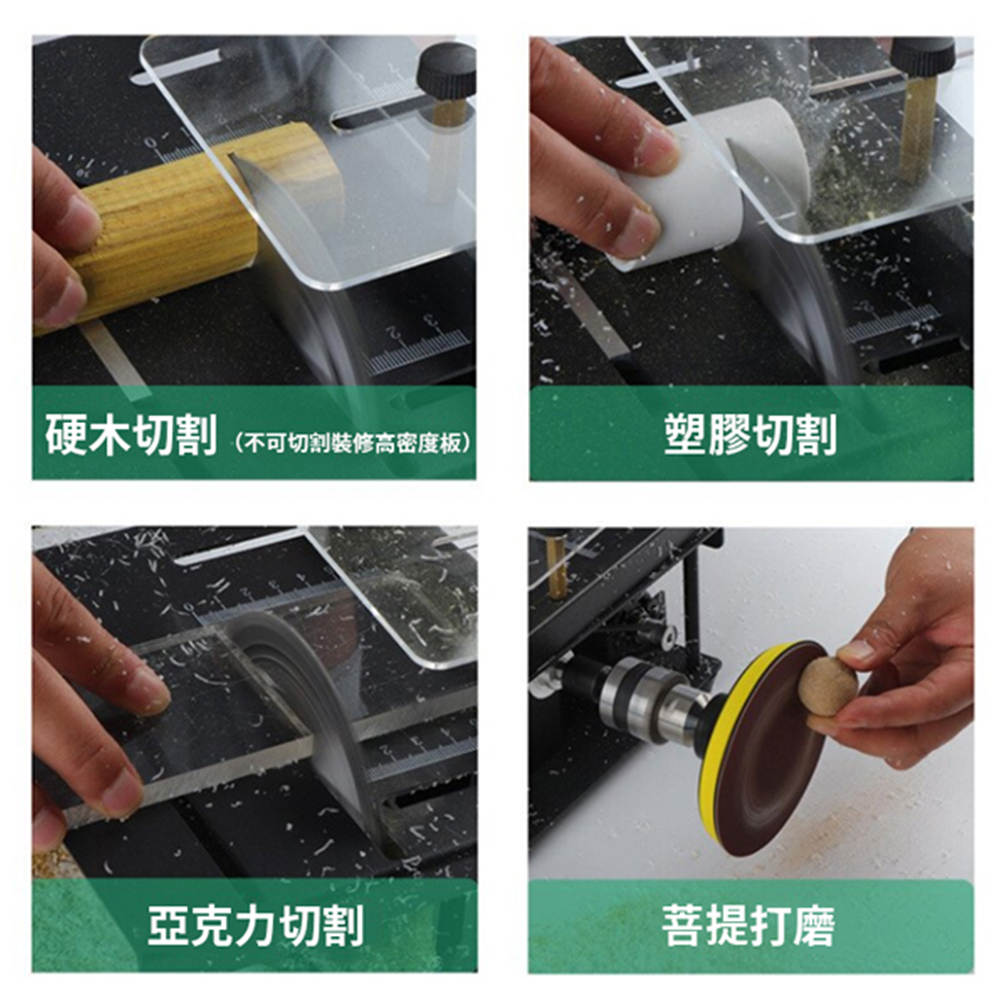 硬木切割（不可切割裝修高密度板）

塑膠切割

亞克力切割

菩提打磨