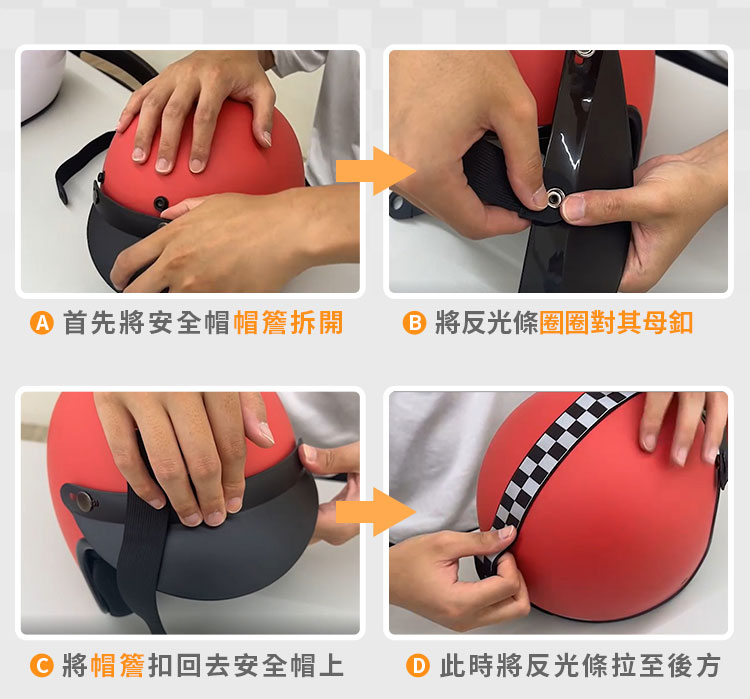 A 首先將安全帽帽簷拆開

B 將反光條圈圈對其母釦

C 將帽簷扣回去安全帽上

D 此時將反光條拉至後方