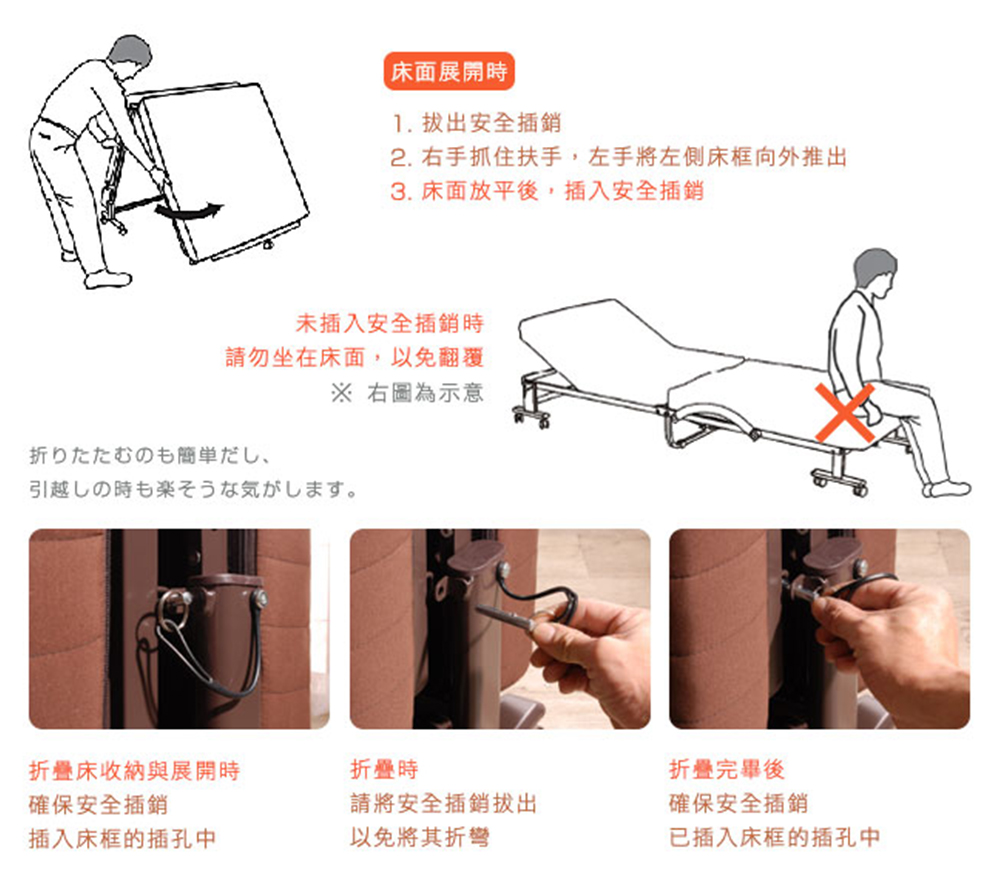 床面展開時

1. 拔出安全插銷
2. 右手抓住扶手，左手將左側床框向外推出
3. 床面放平後，插入安全插銷

未插入安全插銷時
請勿坐在床面，以免翻覆
※ 右圖為示意

折りたたむのも簡単だし、
引越しの時も楽そうな気がします。

折疊床收納與展開時
確保安全插銷
插入床框的插孔中

折疊時
請將安全插銷拔出
以免將其折彎

折疊完畢後
確保安全插銷
已插入床框的插孔中