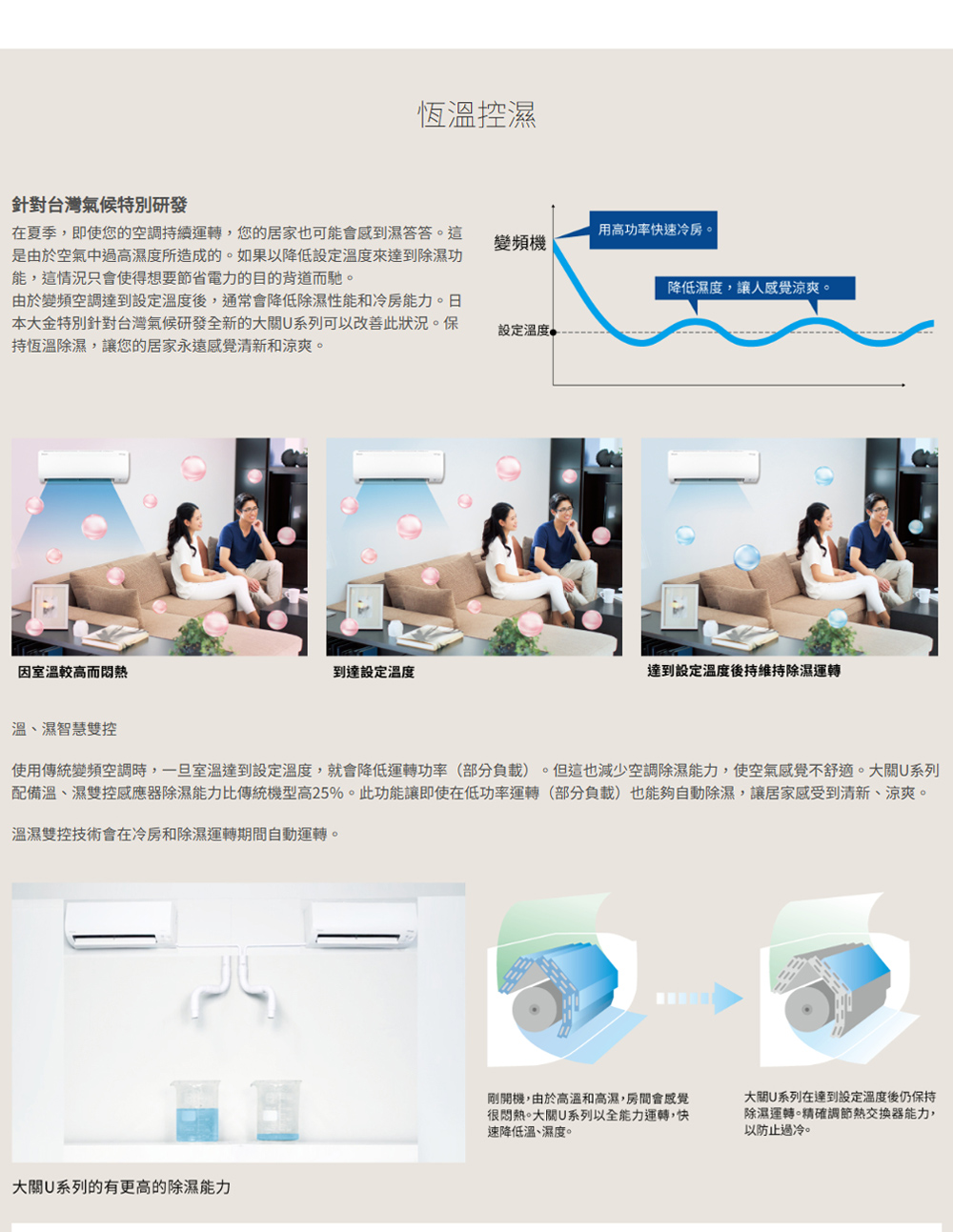 恆溫控濕

針對台灣氣候特別研發

在夏季，即使您的空調持續運轉，您的居家也可能會感到濕答答。這是由於空氣中過高濕度所造成的。如果以降低設定溫度來達到除濕功能，這情況只會使得想要節省電力的目的背道而馳。
由於變頻空調達到設定溫度後，通常會降低除濕性能和冷房能力。日本大金特別針對台灣氣候研發全新的大關U系列可以改善此狀況。保持恆溫除濕，讓您的居家永遠感覺清新和涼爽。

變頻機

用高功率快速冷房。

降低濕度，讓人感覺涼爽。

設定溫度

因室溫較高而悶熱

到達設定溫度

達到設定溫度後持維持除濕運轉

溫、濕智慧雙控

使用傳統變頻空調時，一旦室溫達到設定溫度，就會降低運轉功率（部分負載）。但這也減少空調除濕能力，使空氣感覺不舒適。大關U系列配備溫、濕雙控感應器除濕能力比傳統機型高25%。此功能讓即使在低功率運轉（部分負載）也能夠自動除濕，讓居家感受到清新、涼爽。

溫濕雙控技術會在冷房和除濕運轉期間自動運轉。

剛開機，由於高溫和高濕，房間會感覺很悶熱。大關U系列以全能力運轉，快速降低溫、濕度。

大關U系列在達到設定溫度後仍保持除濕運轉。精確調節熱交換器能力，以防止過冷。

大關U系列的有更高的除濕能力