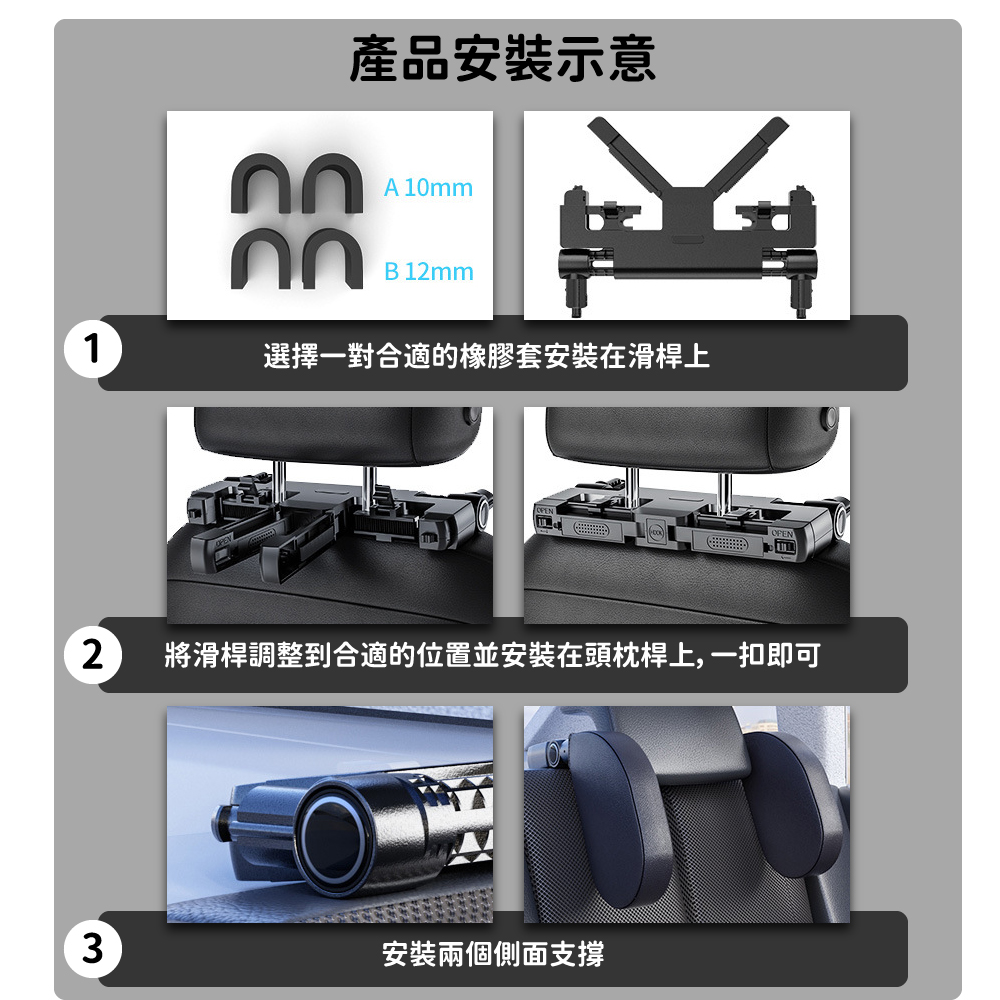 產品安裝示意

A 10mm

B 12mm

1 選擇一對合適的橡膠套安裝在滑桿上

OPEN

OPEN

OPEN

2 將滑桿調整到合適的位置並安裝在頭枕桿上, 一扣即可

3 安裝兩個側面支撐