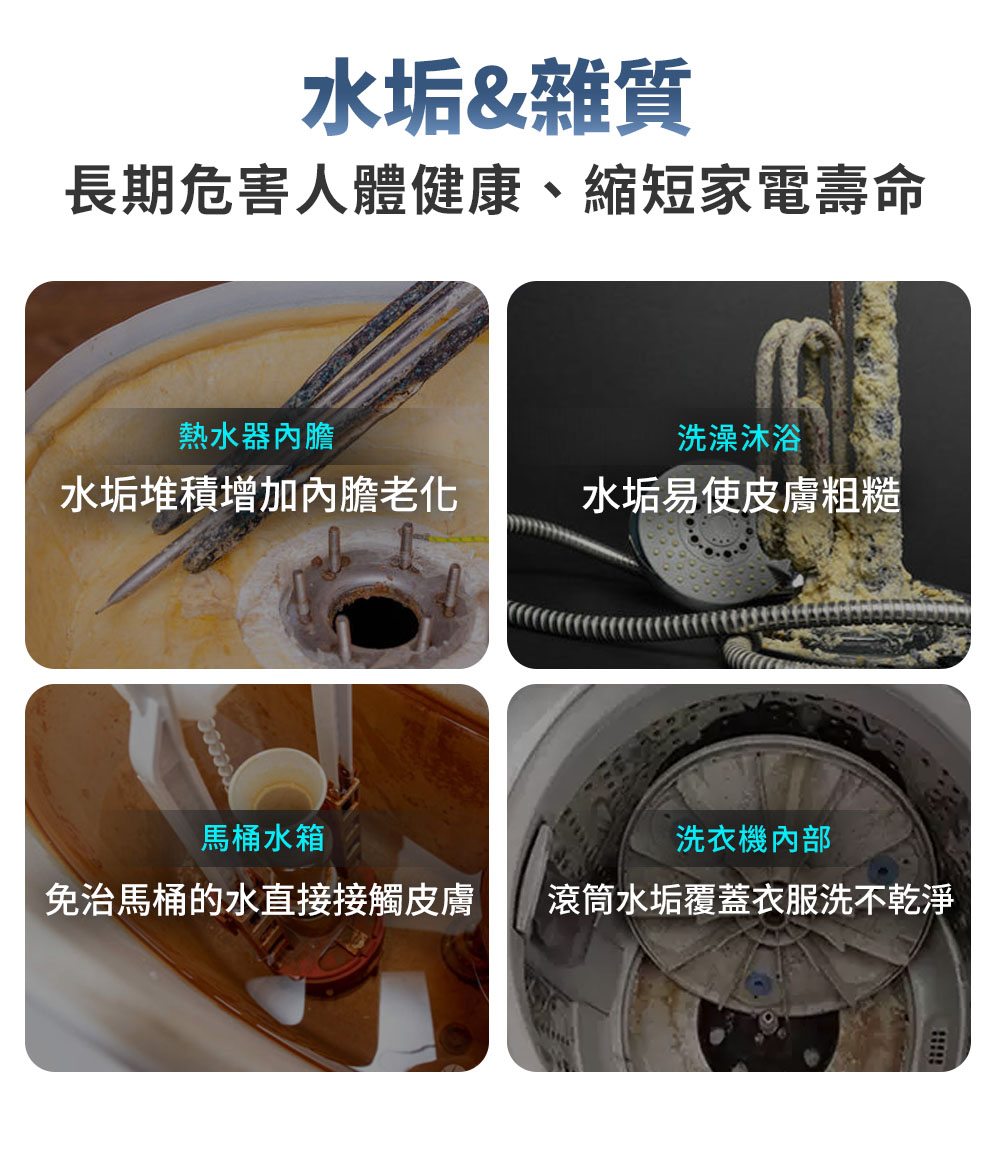 水垢&雜質
長期危害人體健康、縮短家電壽命

熱水器內膽
水垢堆積增加內膽老化

洗澡沐浴
水垢易使皮膚粗糙

馬桶水箱
免治馬桶的水直接接觸皮膚

洗衣機內部
滾筒水垢覆蓋衣服洗不乾淨