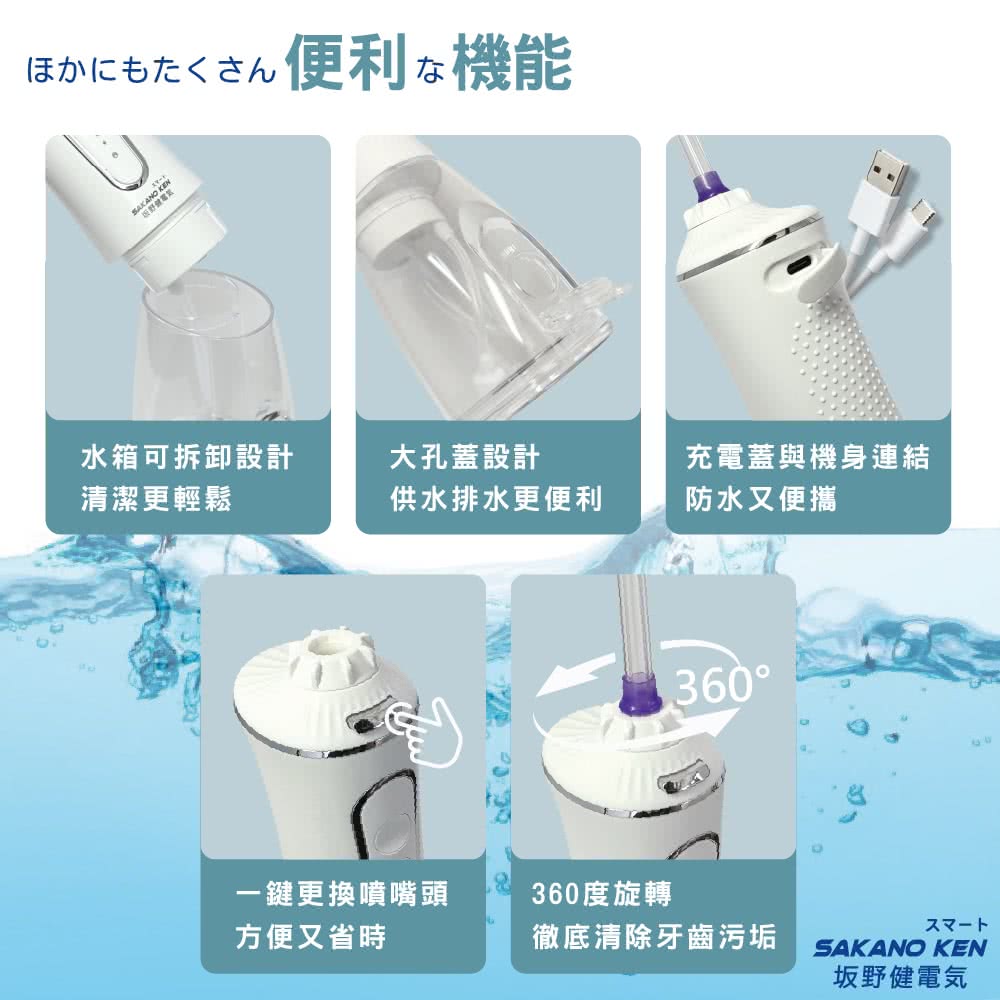 ほかにもたくさん便利な機能

スマート
SAKANO KEN
坂野健電気

水箱可拆卸設計
清潔更輕鬆

大孔蓋設計
供水排水更便利

充電蓋與機身連結
防水又便攜

一鍵更換噴嘴頭
方便又省時

360°

360度旋轉
徹底清除牙齒污垢

スマート
SAKANO KEN
坂野健電気