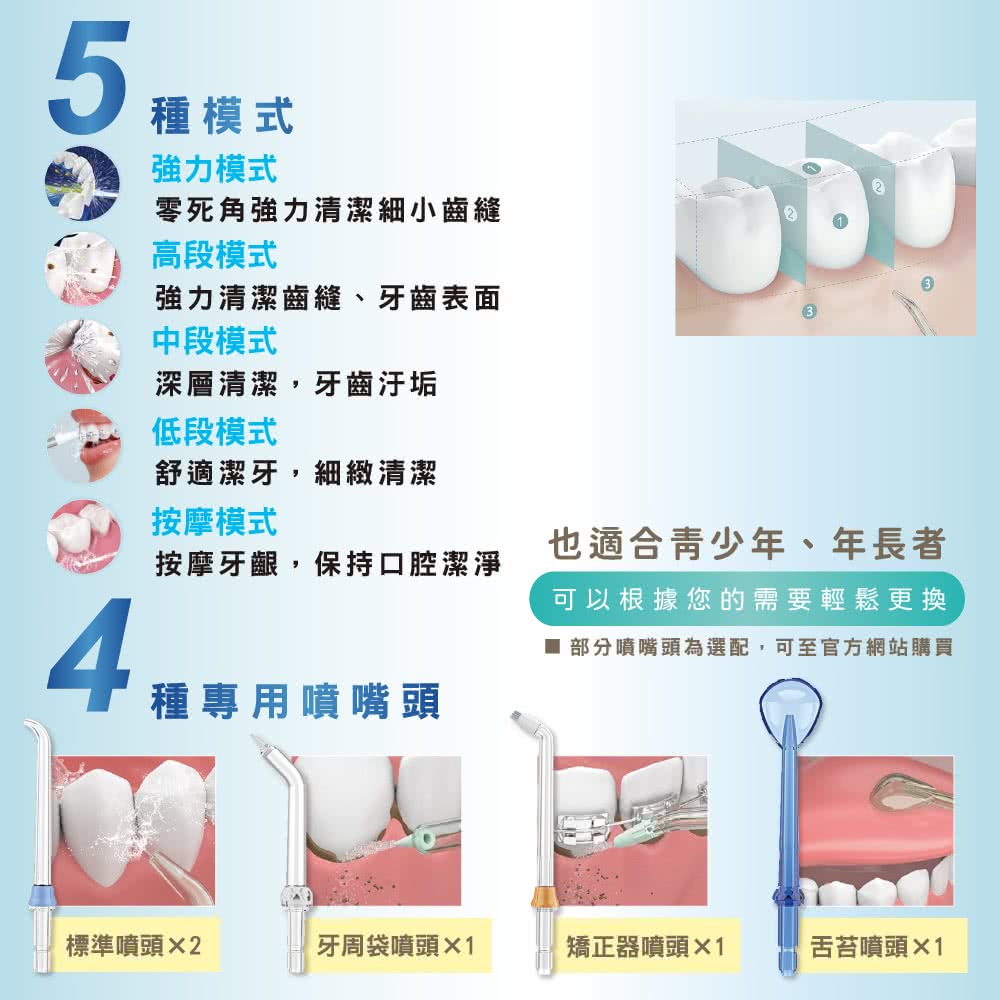 5 種模式

強力模式
零死角強力清潔細小齒縫

高段模式
強力清潔齒縫、牙齒表面

中段模式
深層清潔，牙齒汙垢

低段模式
舒適潔牙，細緻清潔

按摩模式
按摩牙齦，保持口腔潔淨

1 2 2 1 3 3

也適合青少年、年長者

可以根據您的需要輕鬆更換

■ 部分噴嘴頭為選配，可至官方網站購買

4 種專用噴嘴頭

標準噴頭×2

牙周袋噴頭×1

矯正器噴頭×1

舌苔噴頭×1