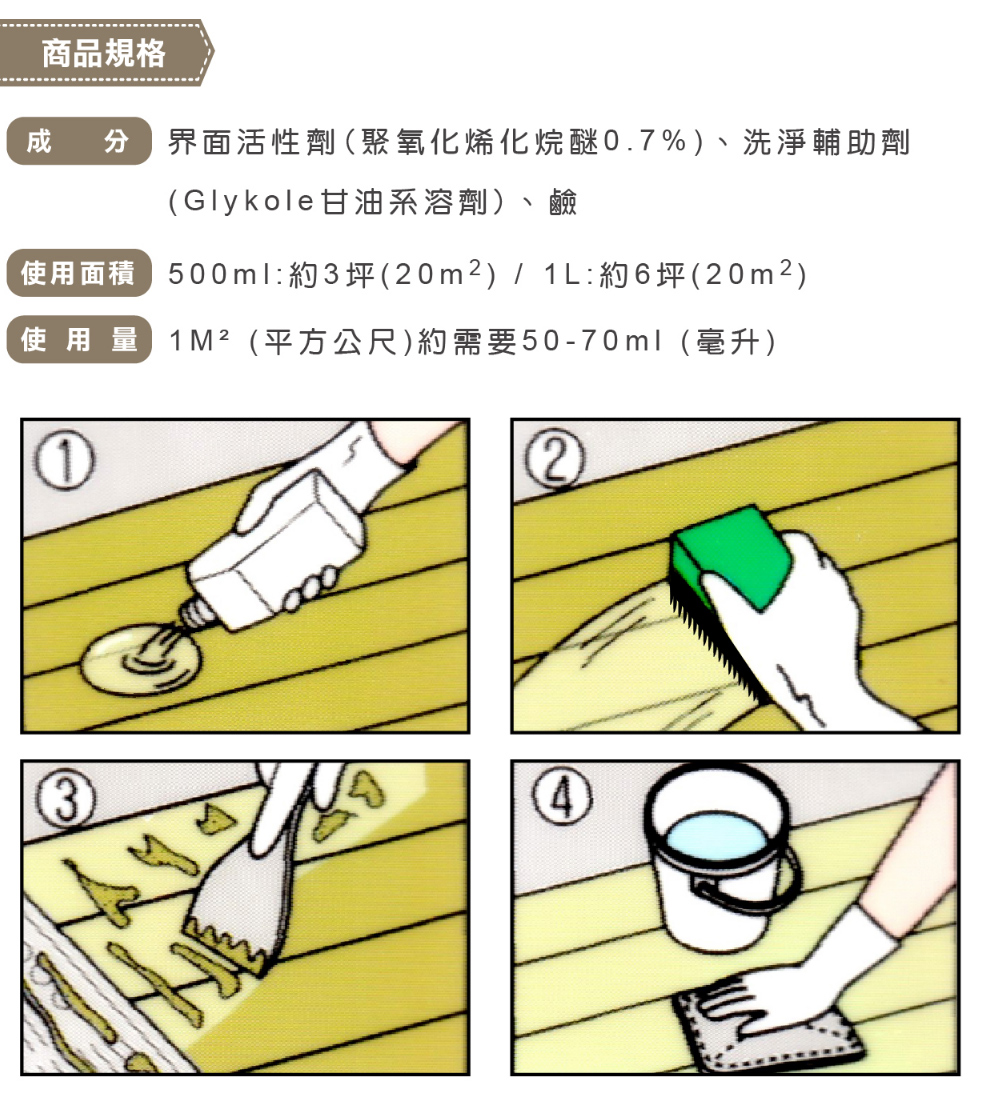 商品規格

成 分 界面活性劑(聚氧化烯化烷醚0.7%)、洗淨輔助劑(Glykole甘油系溶劑)、鹼

使用面積 500ml:約3坪($20m^2$) / 1L:約6坪($20m^2$)

使用量 1M² (平方公尺)約需要50-70ml (毫升)

①

②

③

④