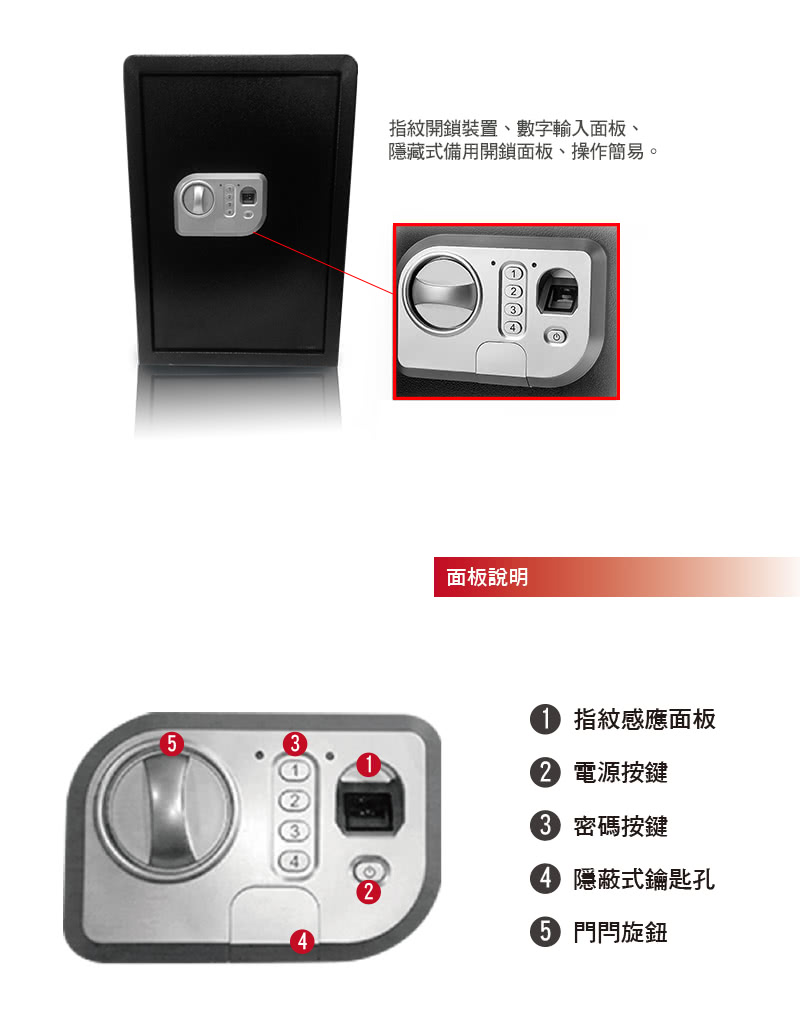 指紋開鎖裝置、數字輸入面板、隱藏式備用開鎖面板、操作簡易。

1
2
3
4

面板說明

5
3
1
1
2
3
4
2
4

1 指紋感應面板
2 電源按鍵
3 密碼按鍵
4 隱蔽式鑰匙孔
5 門閂旋鈕