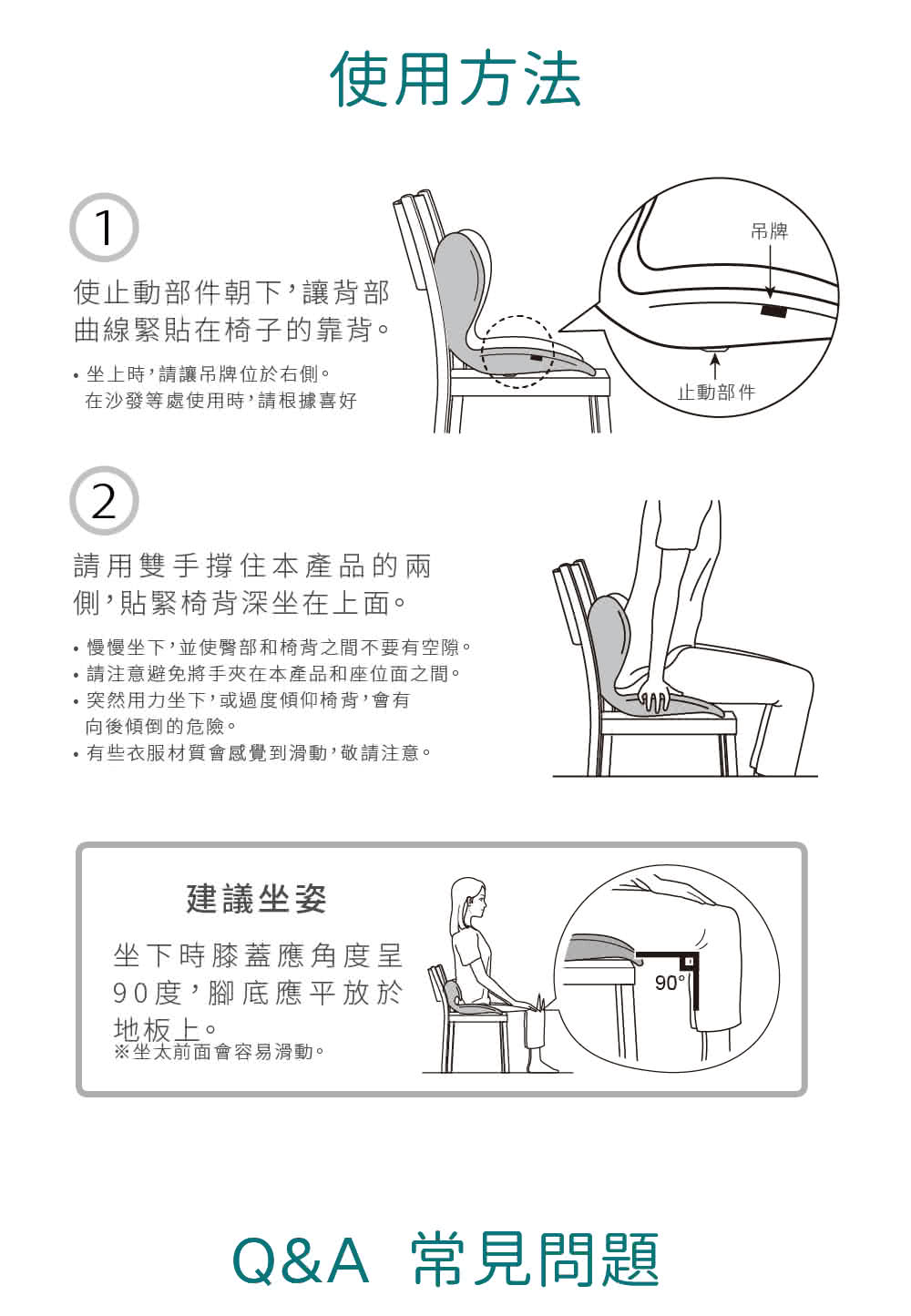 使用方法

1

使止動部件朝下，讓背部曲線緊貼在椅子的靠背。

• 坐上時，請讓吊牌位於右側。
在沙發等處使用時，請根據喜好

吊牌

止動部件

2

請用雙手撐住本產品的兩側，貼緊椅背深坐在上面。

• 慢慢坐下，並使臀部和椅背之間不要有空隙。
• 請注意避免將手夾在本產品和座位面之間。
• 突然用力坐下，或過度傾仰椅背，會有向後傾倒的危險。
• 有些衣服材質會感覺到滑動，敬請注意。

建議坐姿

坐下時膝蓋應角度呈90度，腳底應平放於地板上。
※坐太前面會容易滑動。

90°

Q&A 常見問題