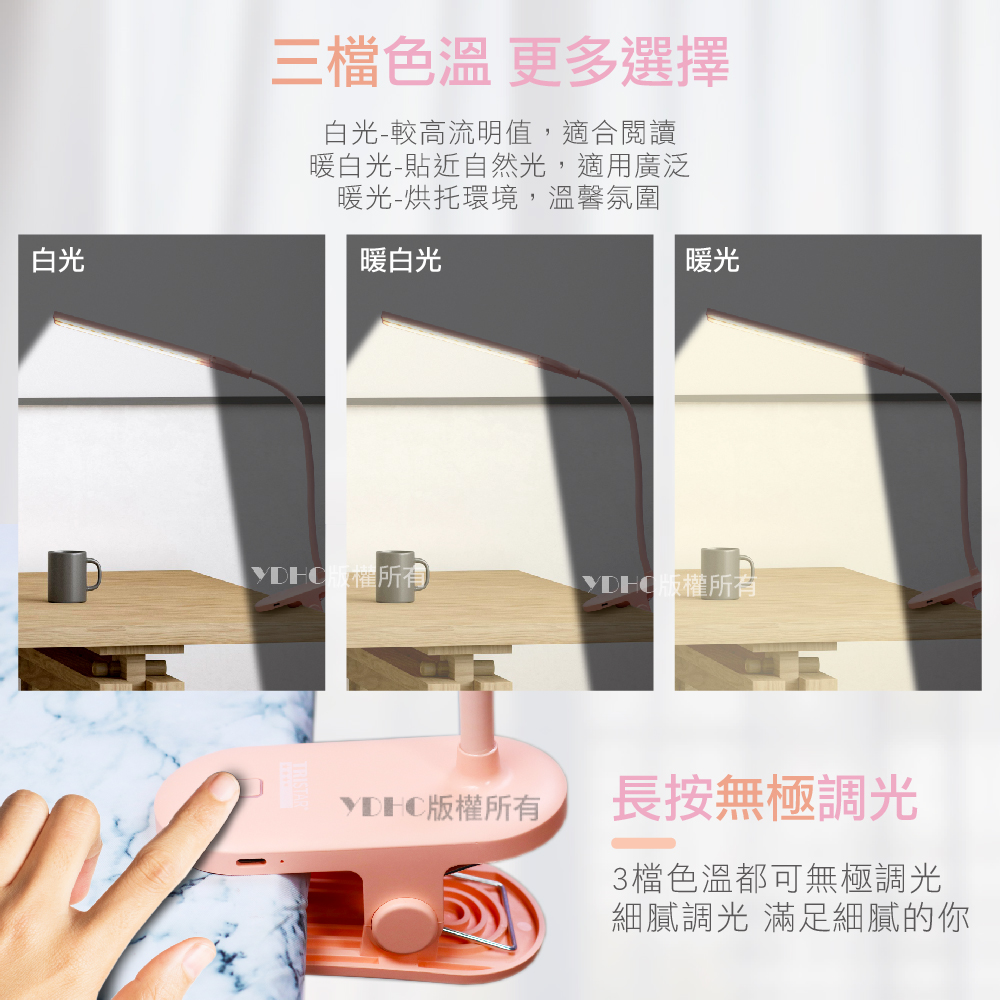 三檔色溫 更多選擇

白光-較高流明值，適合閱讀
暖白光-貼近自然光，適用廣泛
暖光-烘托環境，溫馨氛圍

白光

暖白光

暖光

YDHC版權所有

YDHC版權所有

YDHC版權所有

長按無極調光

3檔色溫都可無極調光
細膩調光 滿足細膩的你